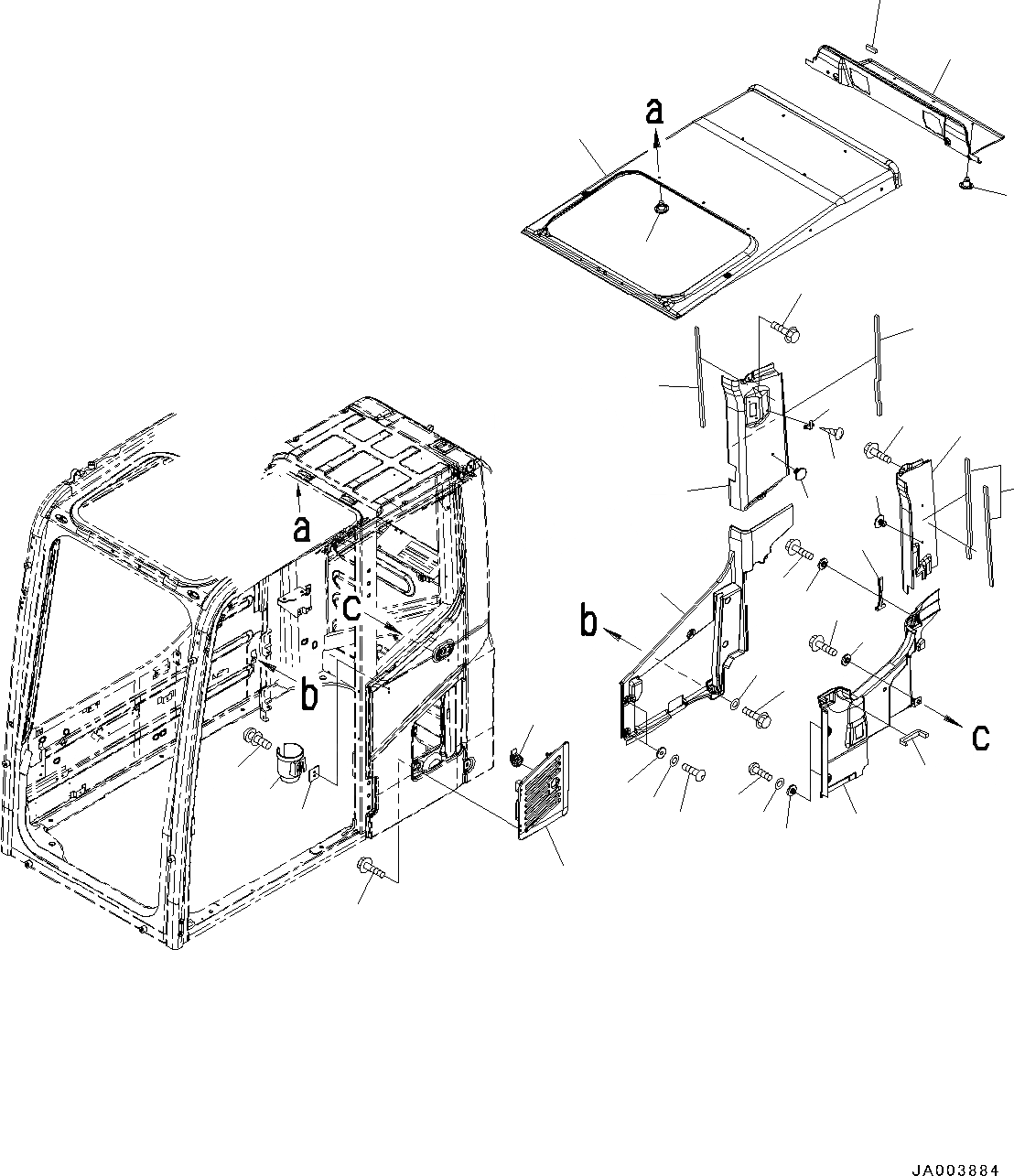 a
a
c
b
b
c
JA003884