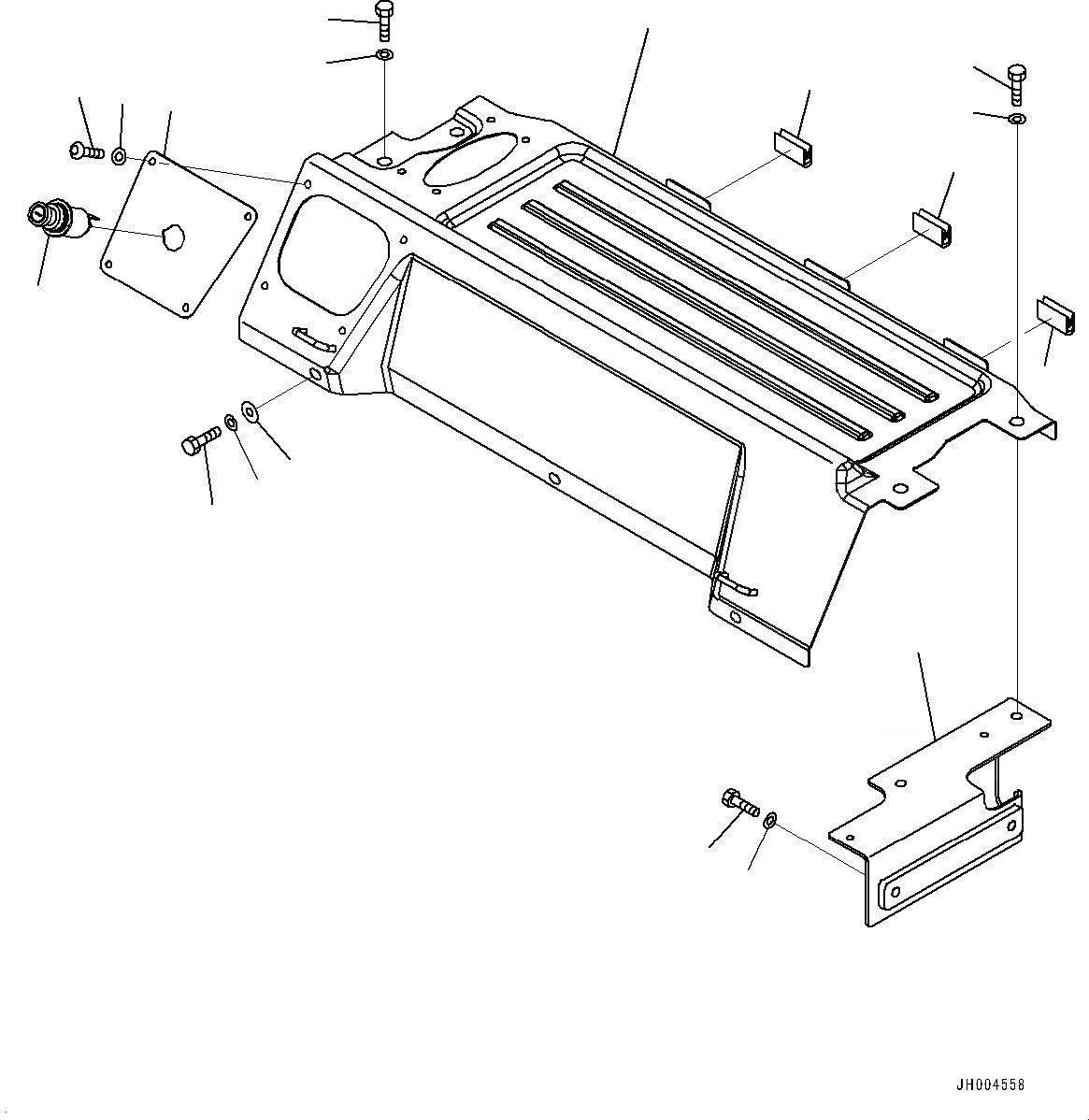 JH004558