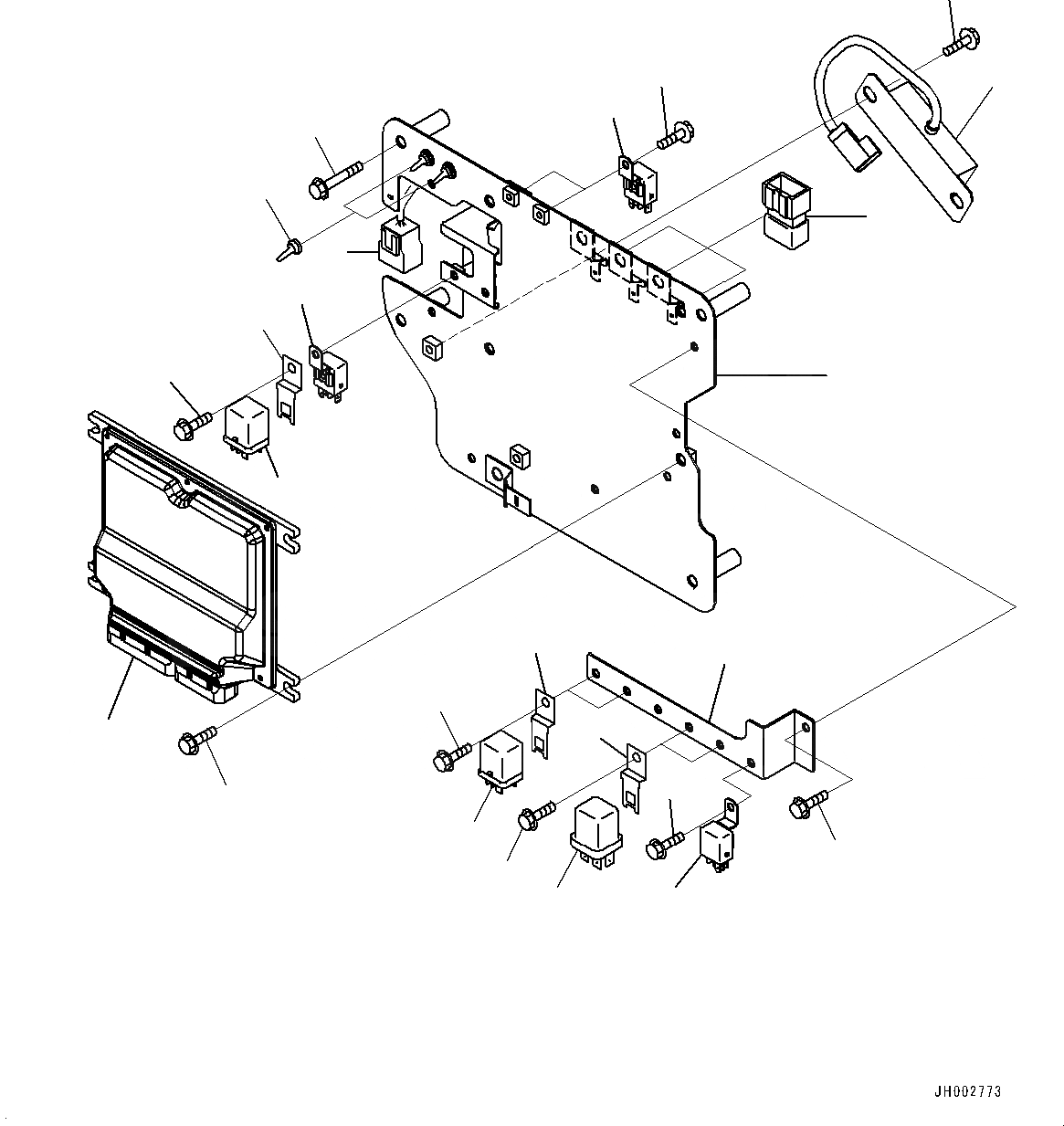 JH002773