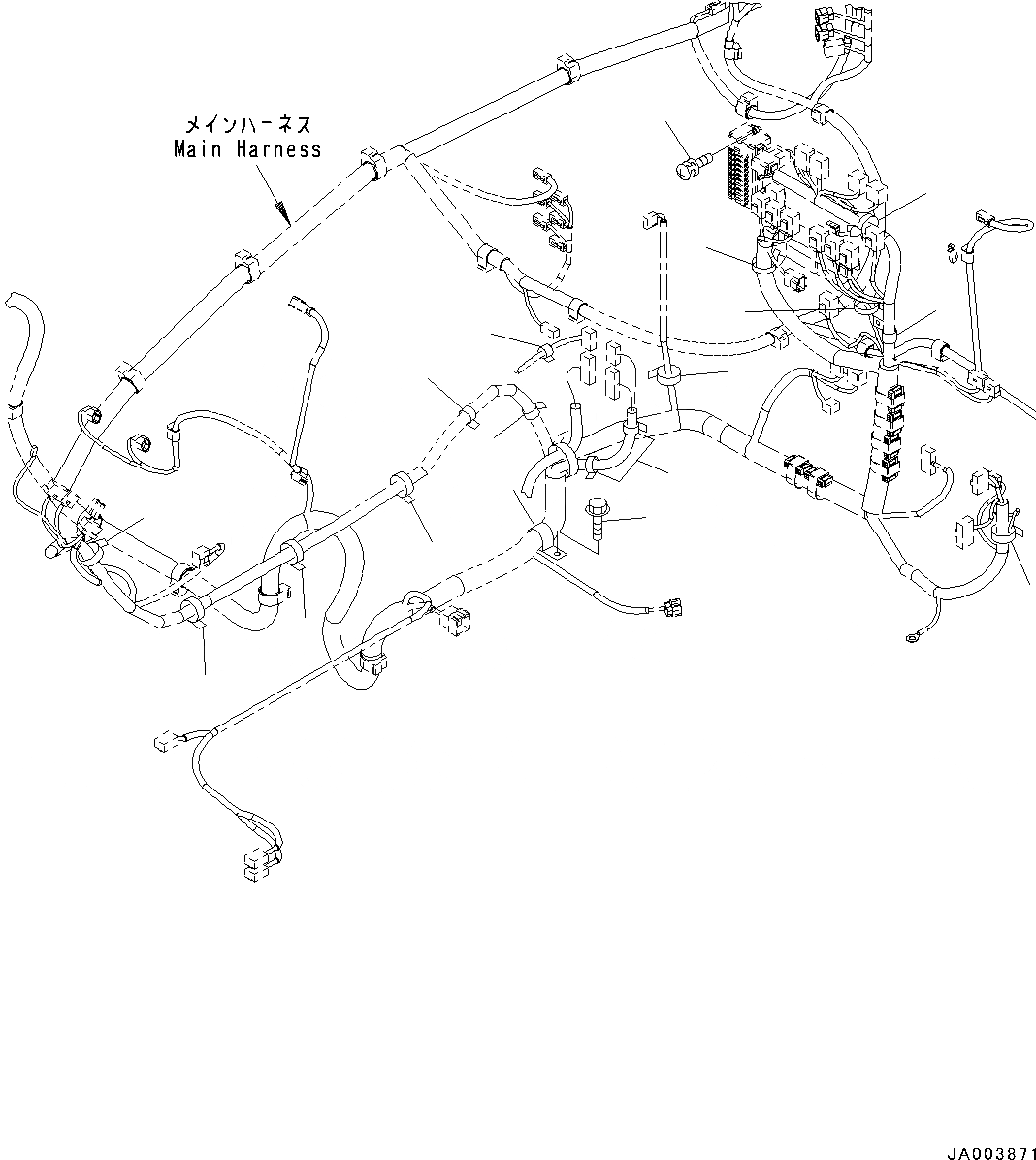 メインハーネス
Main Harness

JA003871