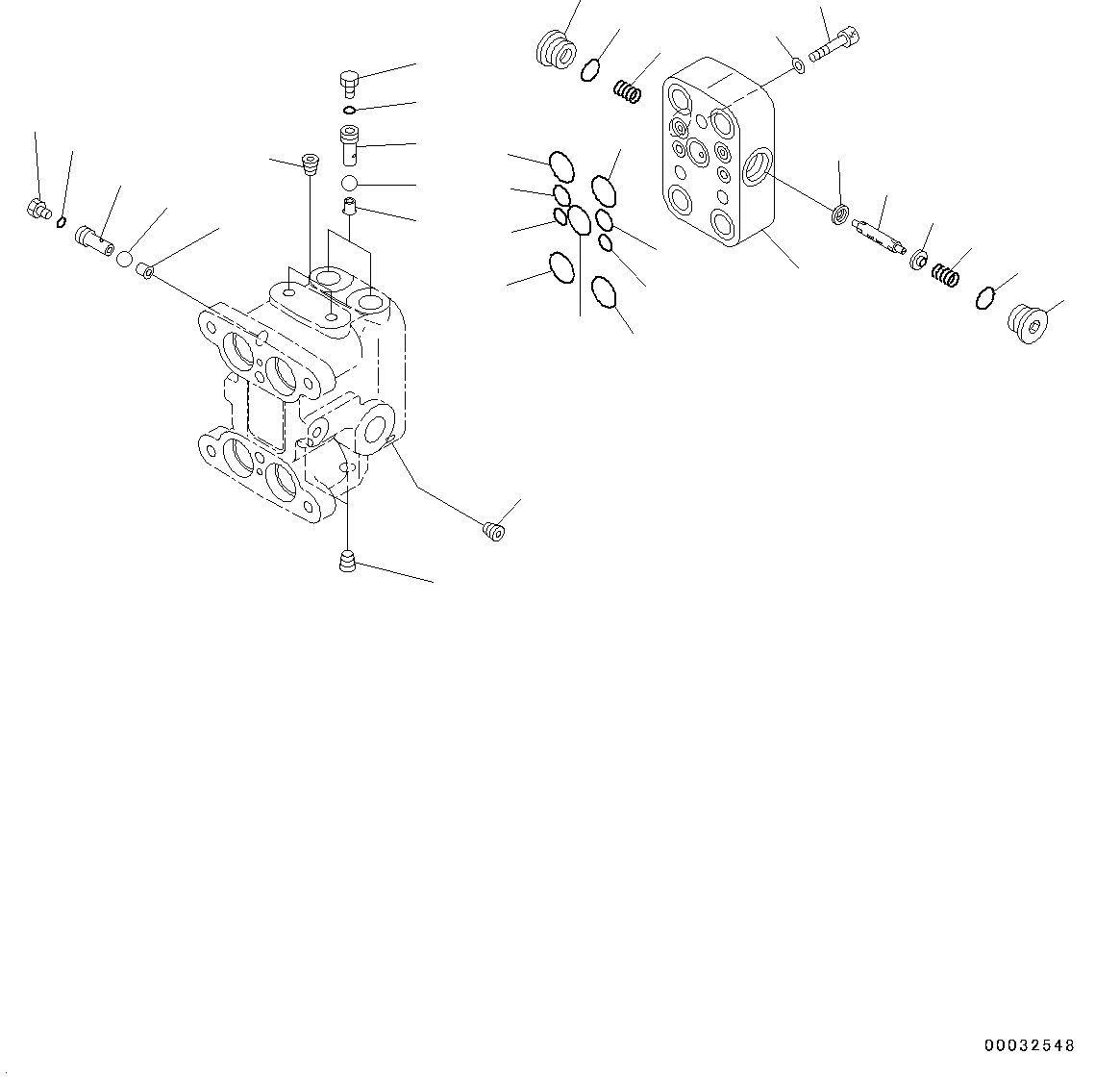 00032548