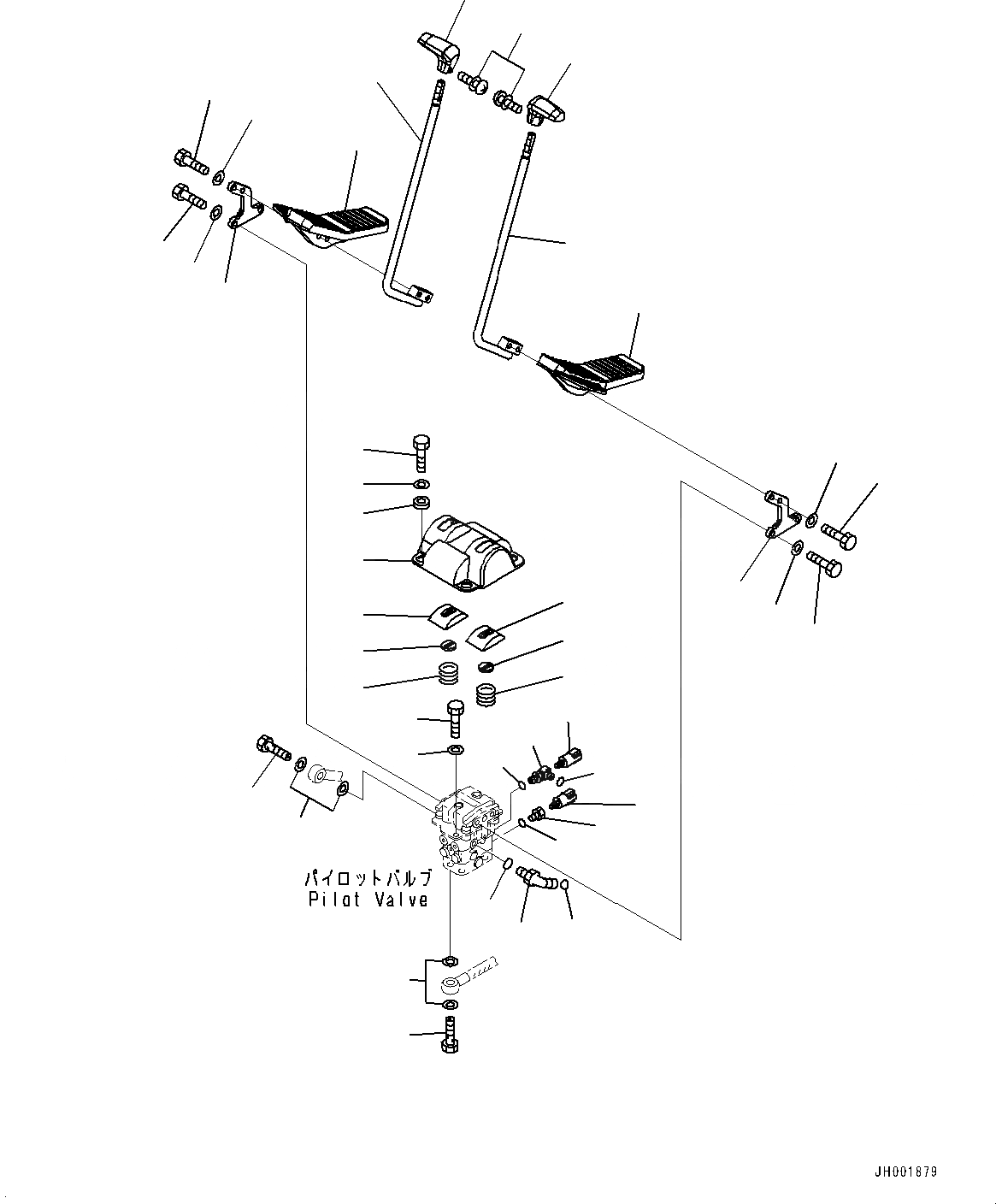 パイロットバルブ
Pilot Valve

JH001879