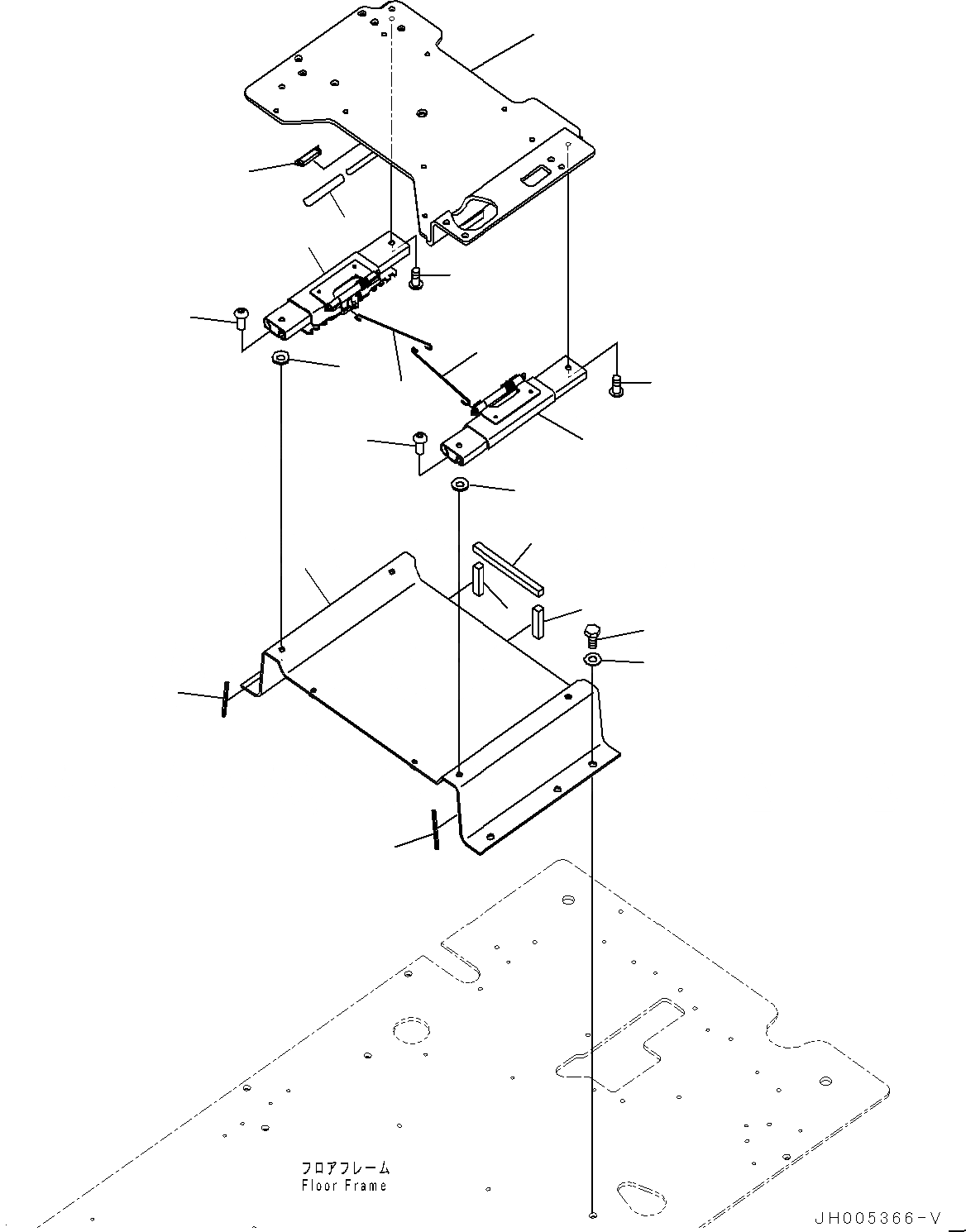 フロアフレーム
Floor Frame

JH005366-V