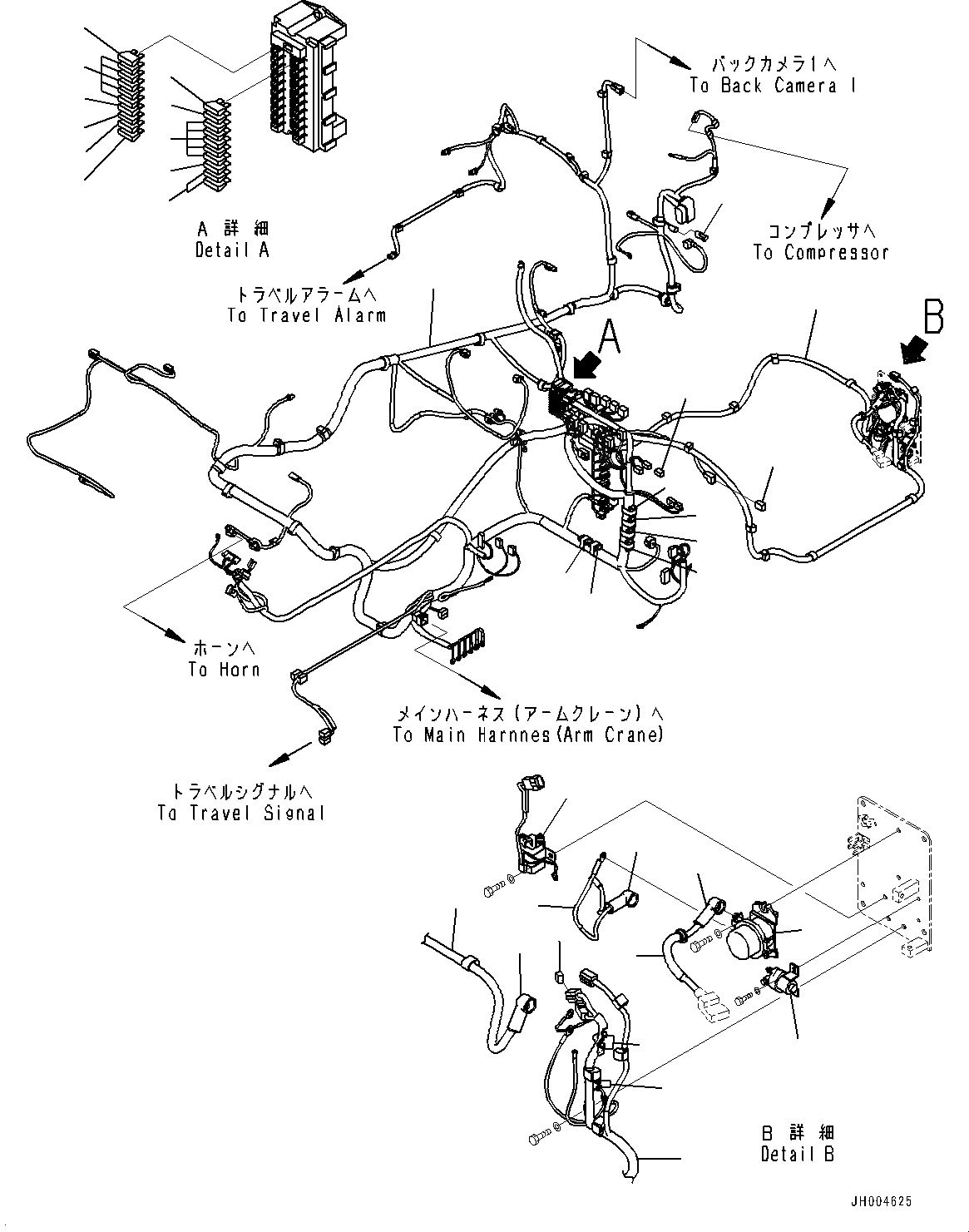 バックカメラ1へ
To Back Camera 1

A 詳 細
Detail A

コンプレッサへ
To Compressor

トラベルアラームへ
To Travel Alarm

A

B

ホーンへ
To Horn

メインハーネス(アームクレーン)へ
To Main Harnnes(Arm Crane)

トラベルシグナルへ
To Travel Signal

B 詳 細
Detail B

JH004625