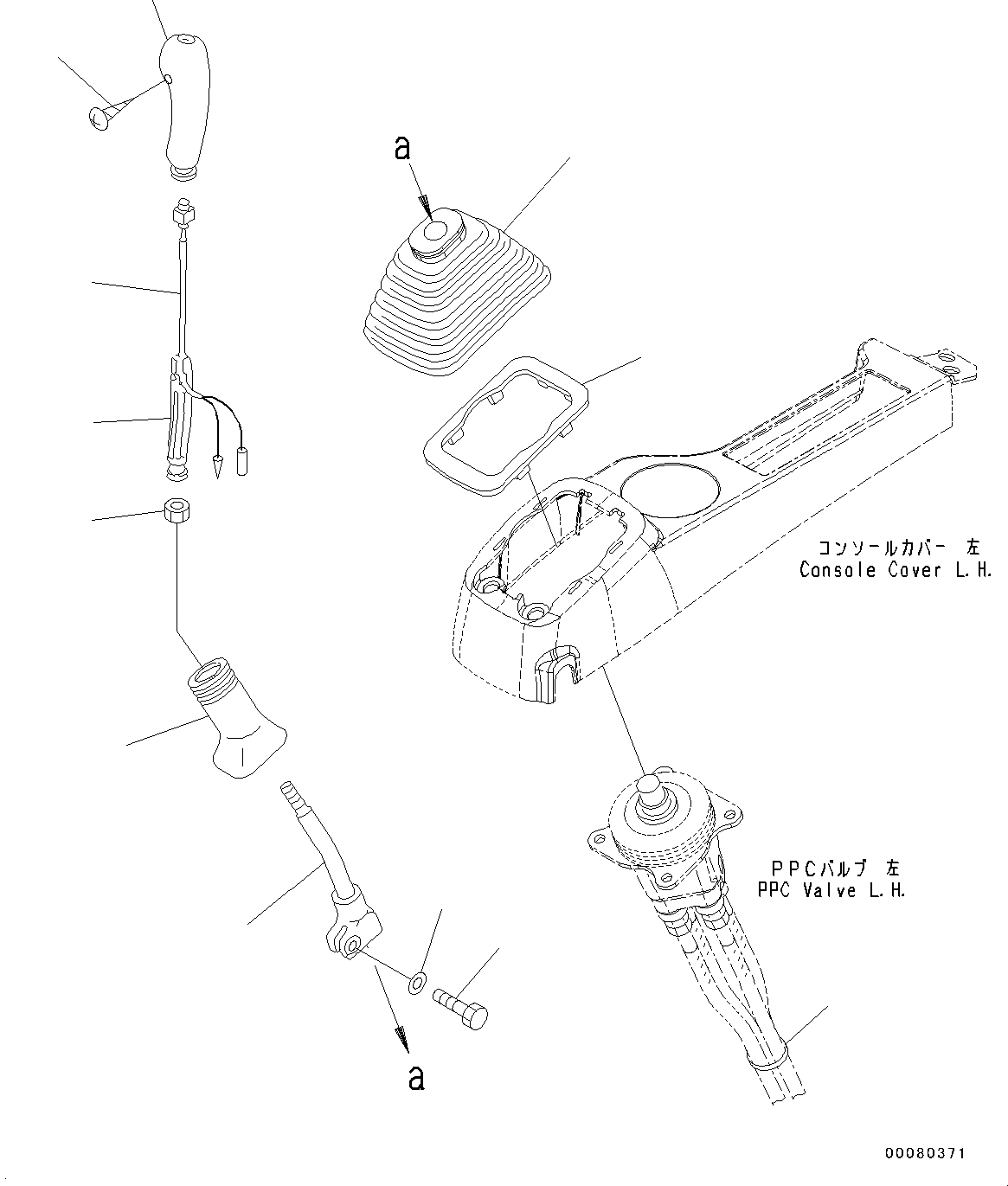 a

コンソールカバー 左
Console Cover L.H.

PPCバルブ 左
PPC Valve L.H.

a

00080371