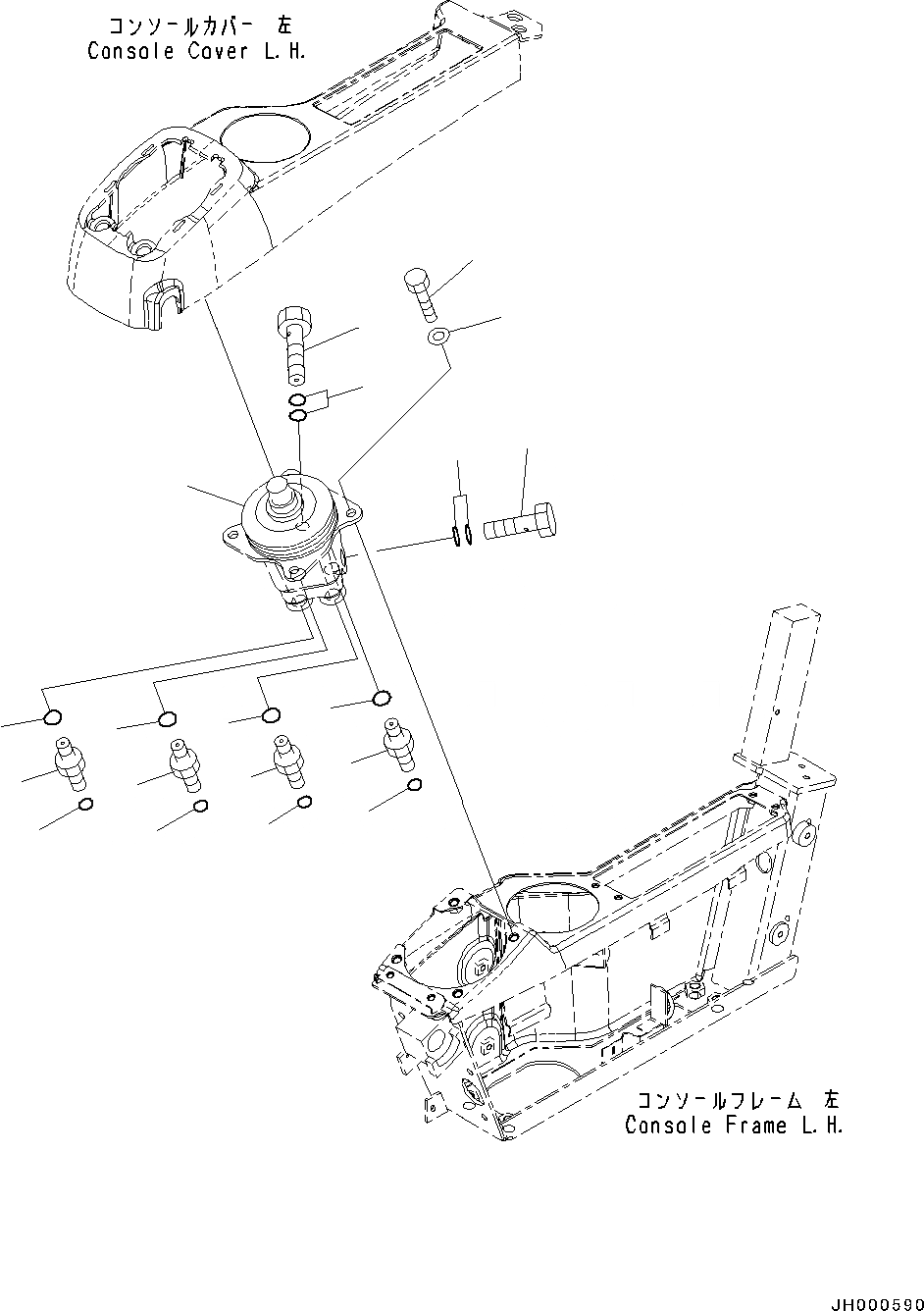 コンソールカバー 左
Console Cover L.H.

コンソールフレーム 左
Console Frame L.H.

JH000590