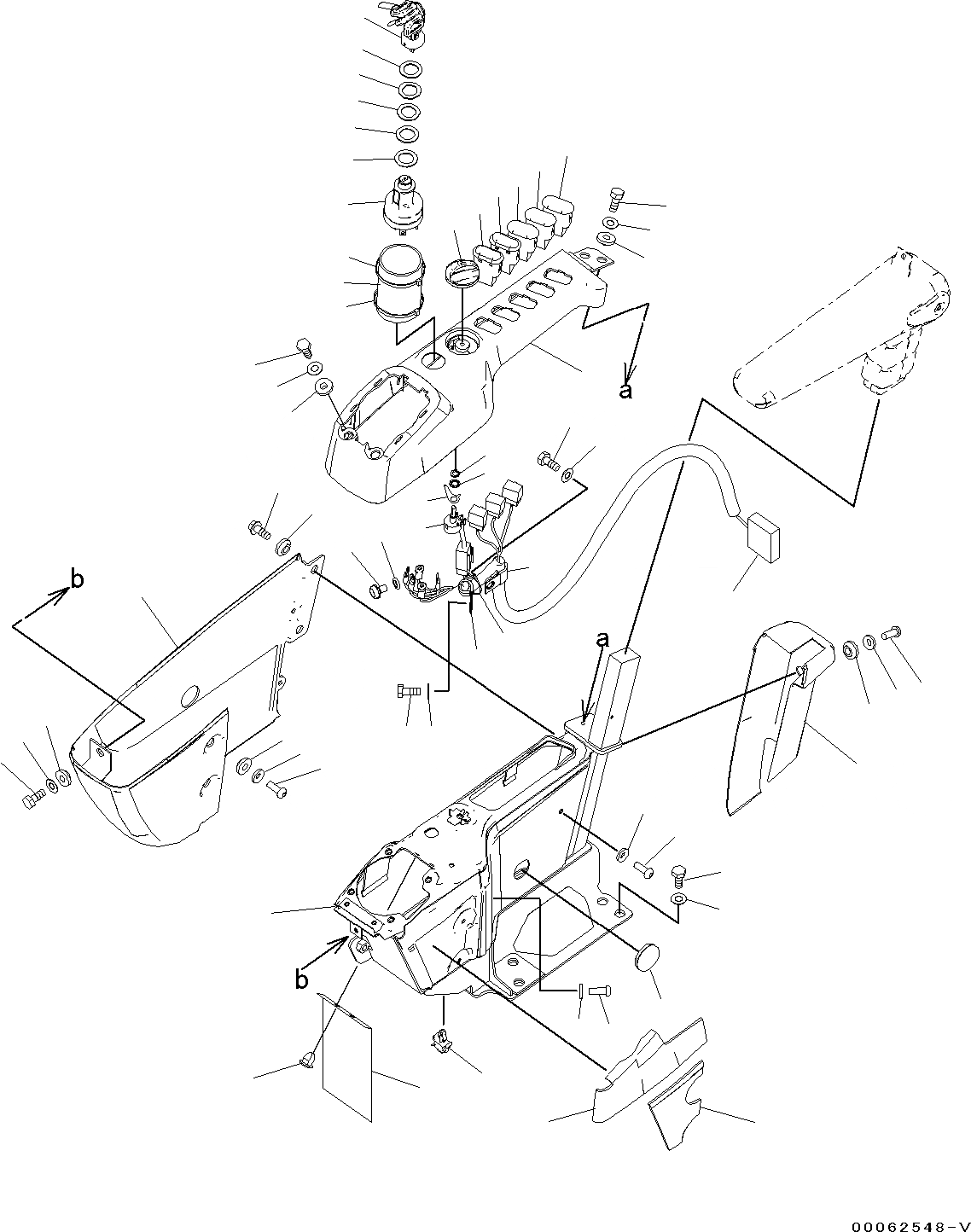 a
b
a
b
00062548-V