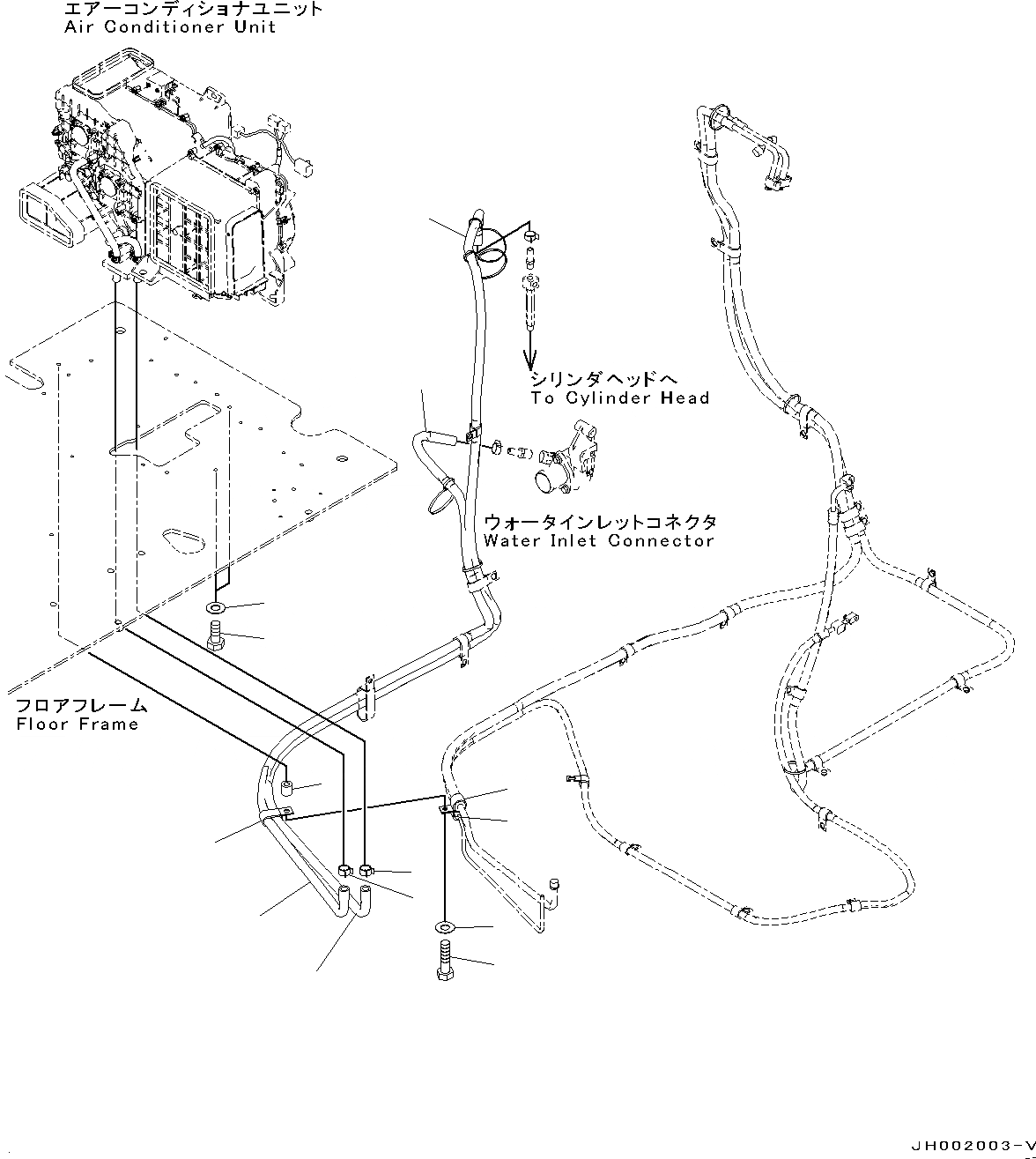 エアーコンディショナユニット
Air Conditioner Unit

シリンダヘッドへ
To Cylinder Head

ウォータインレットコネクタ
Water Inlet Connector

フロアフレーム
Floor Frame

JH002003-V