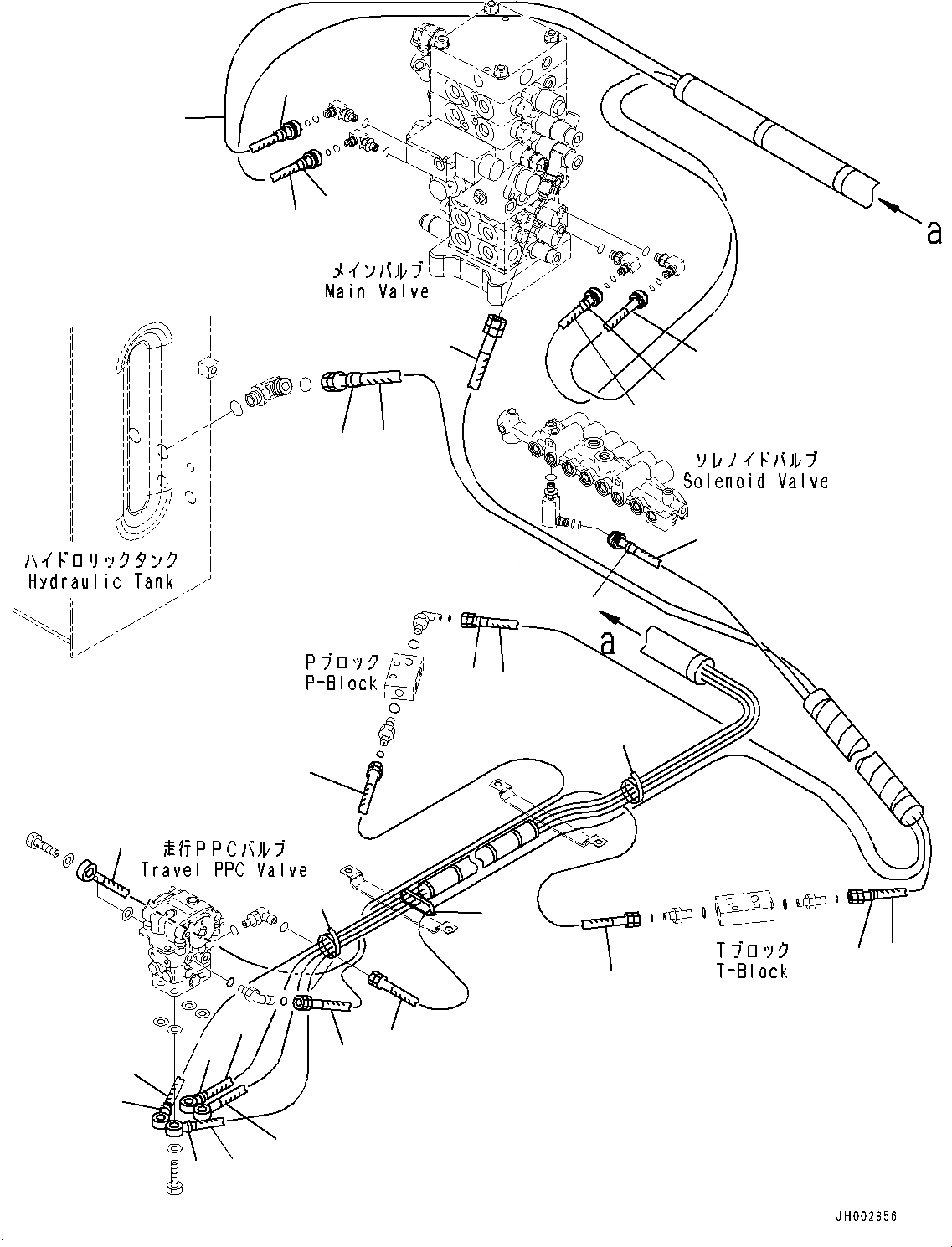 a

メインバルブ
Main Valve

ソレノイドバルブ
Solenoid Valve

ハイドロリックタンク
Hydraulic Tank

a

Pブロック
P-Block

走行PPCバルブ
Travel PPC Valve

Tブロック
T-Block

JH002856