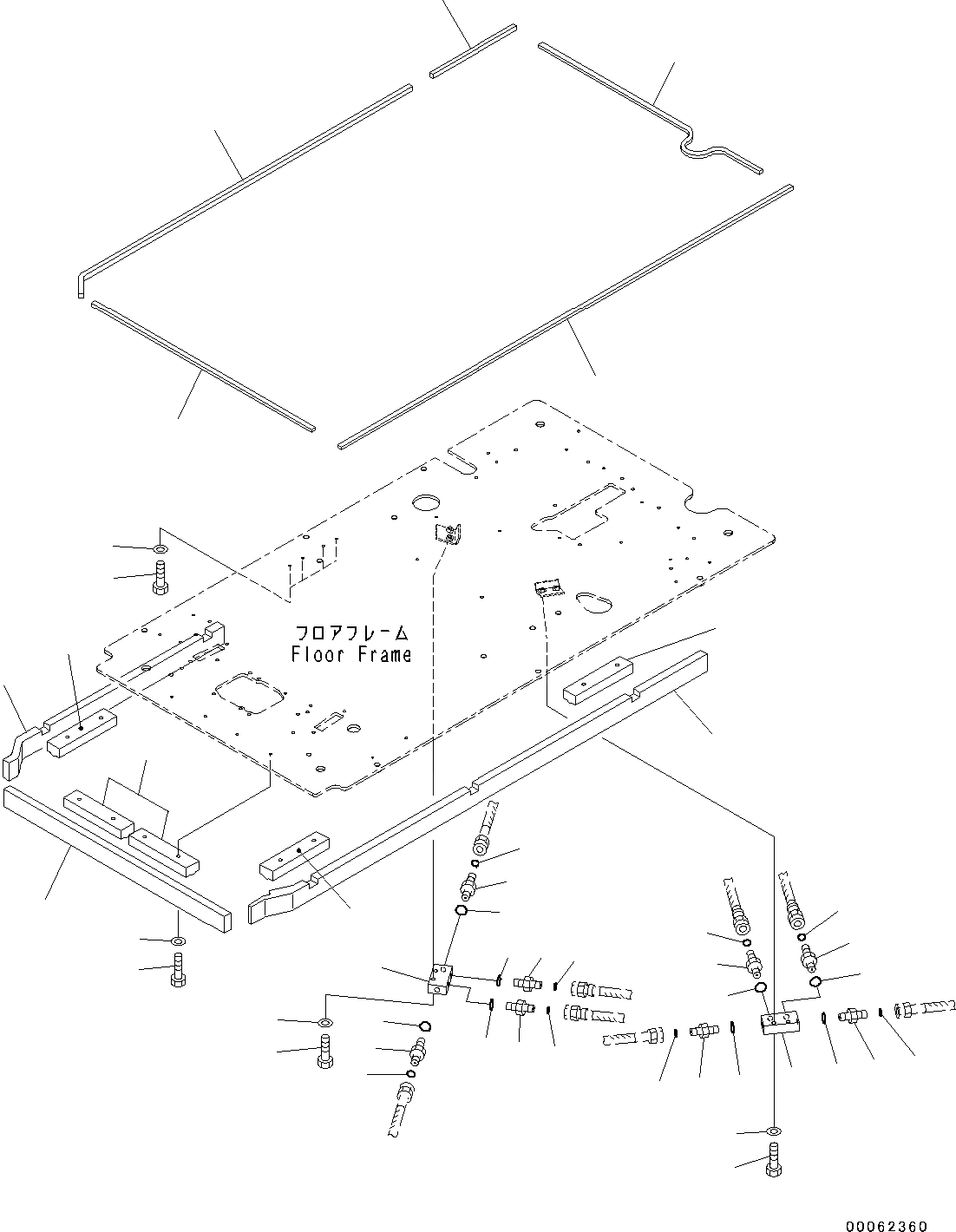 フロアフレーム
Floor Frame

00062360