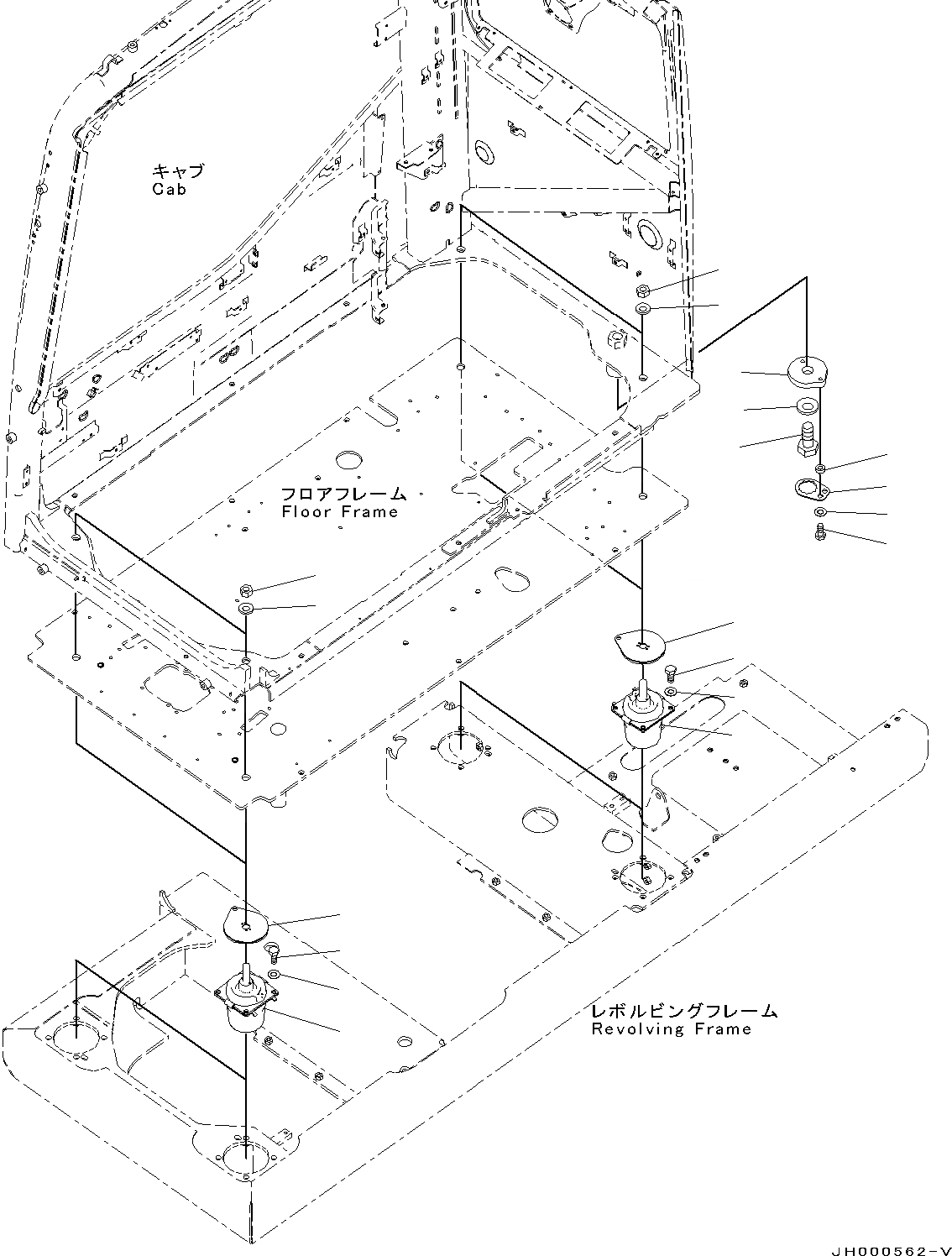 キャブ
Cab

フロアフレーム
Floor Frame

レボルビングフレーム
Revolving Frame

JH000562-V