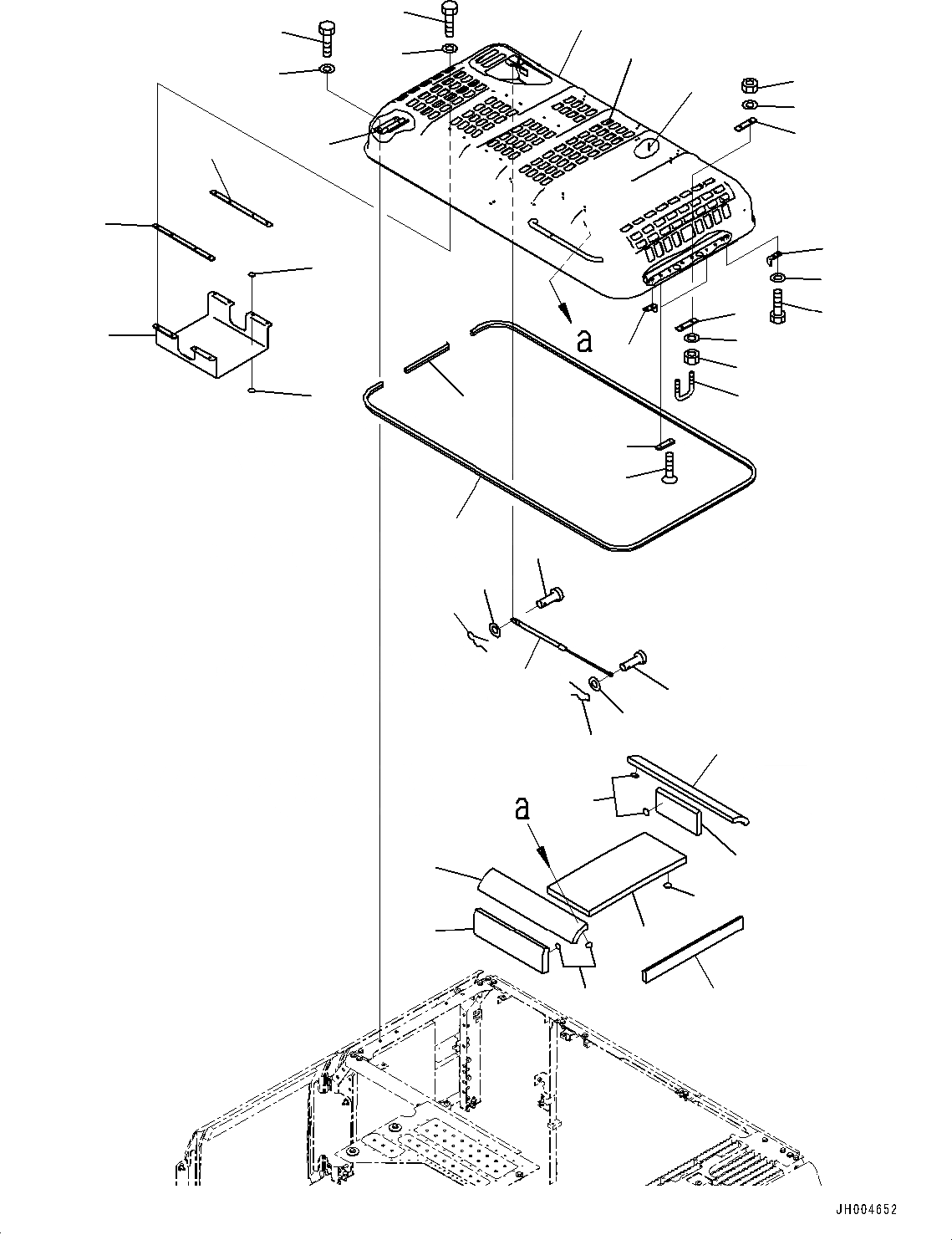 a

a

JH004652