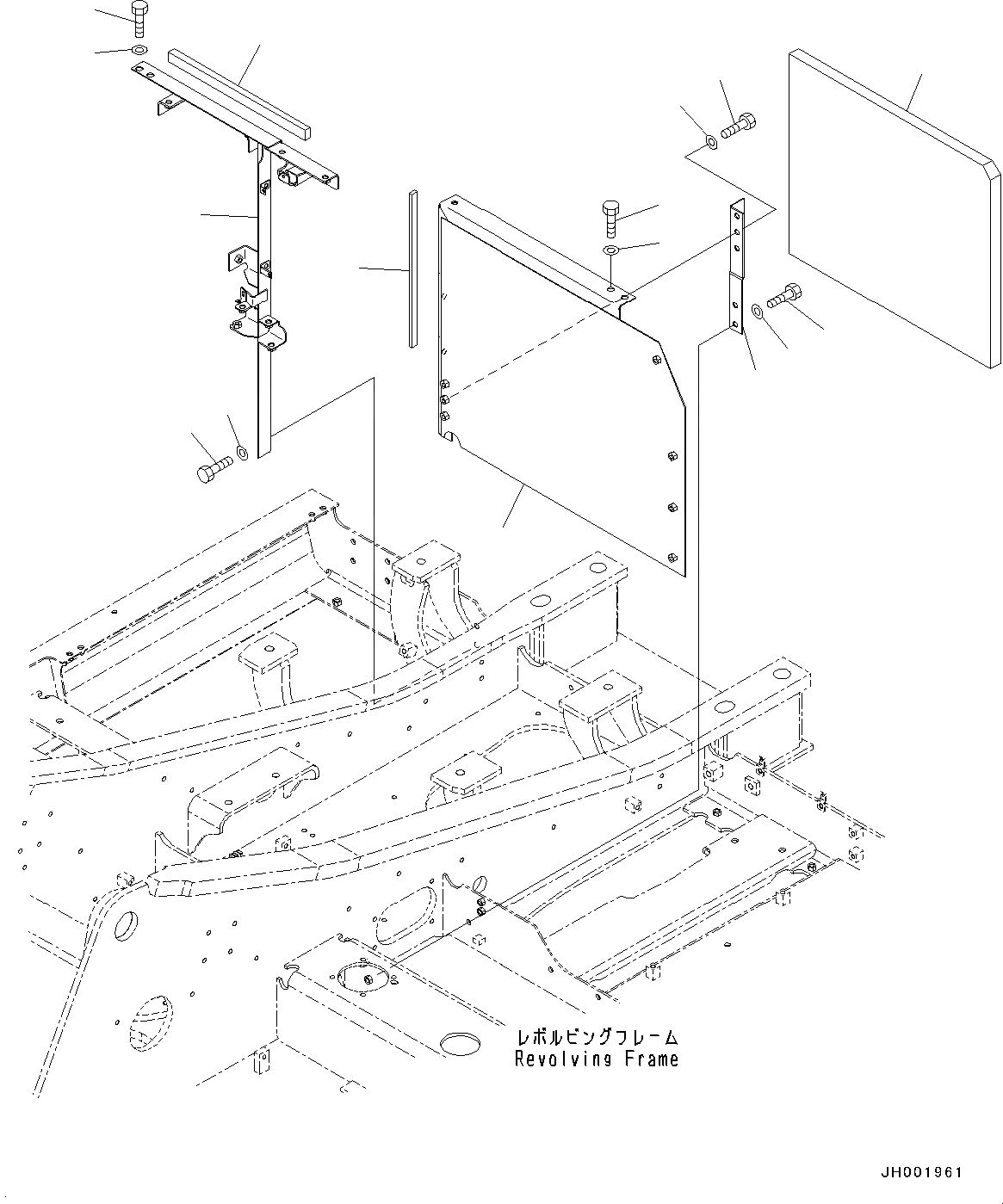 レボルビングフレーム
Revolving Frame

JH001961