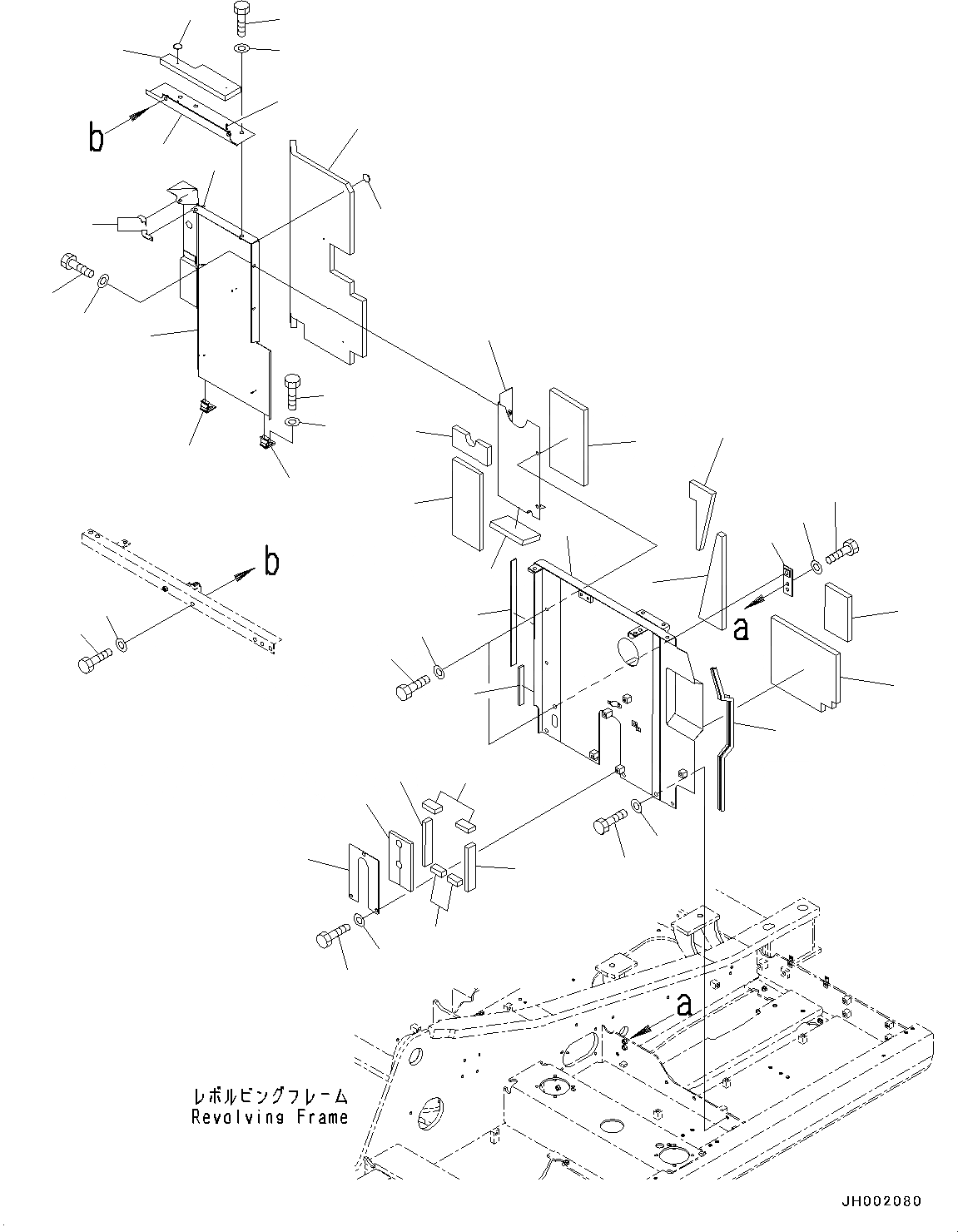 b

b

a

a

レボルビングフレーム
Revolving Frame

JH002080