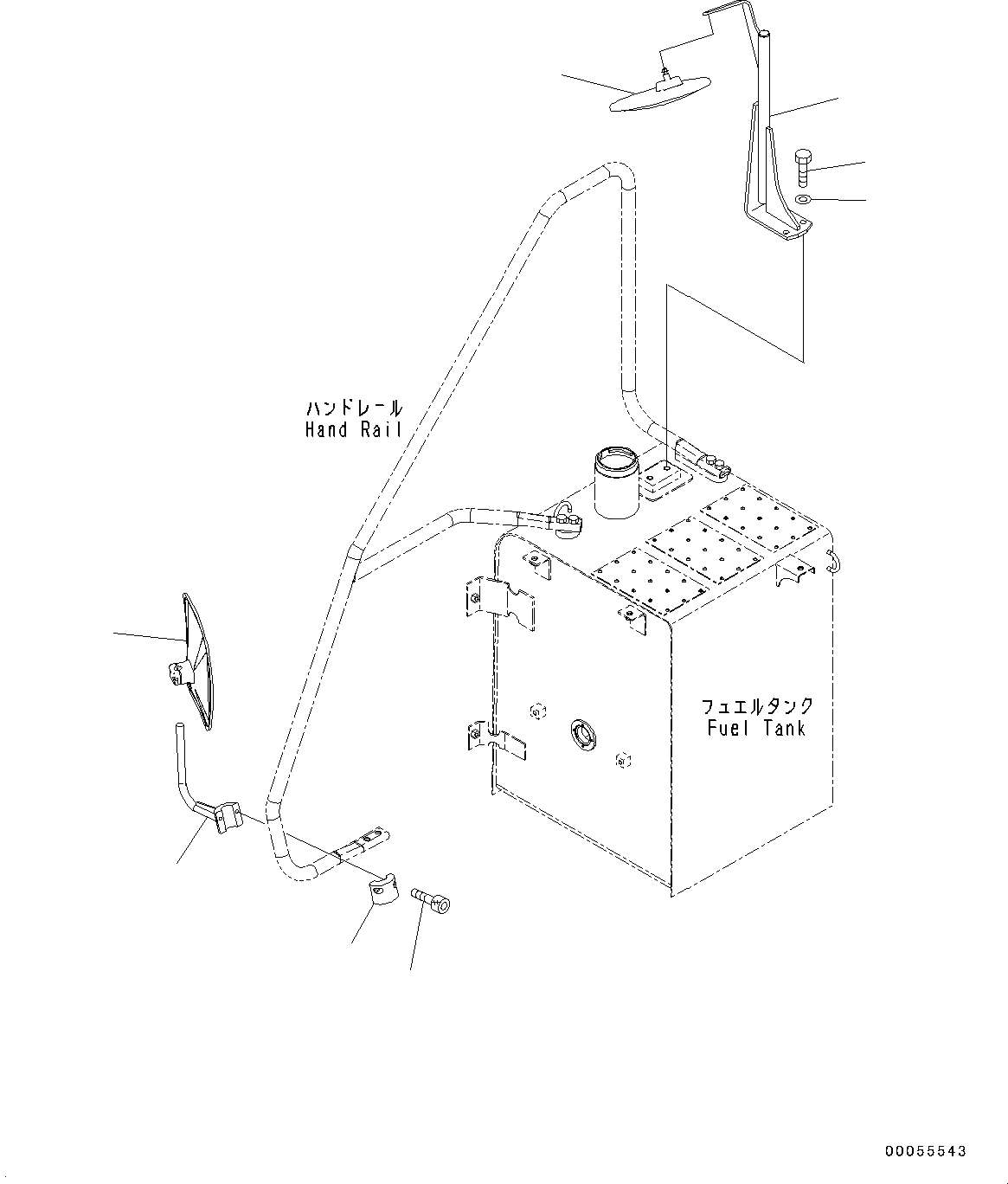 ハンドレール
Hand Rail

フュエルタンク
Fuel Tank

00055543