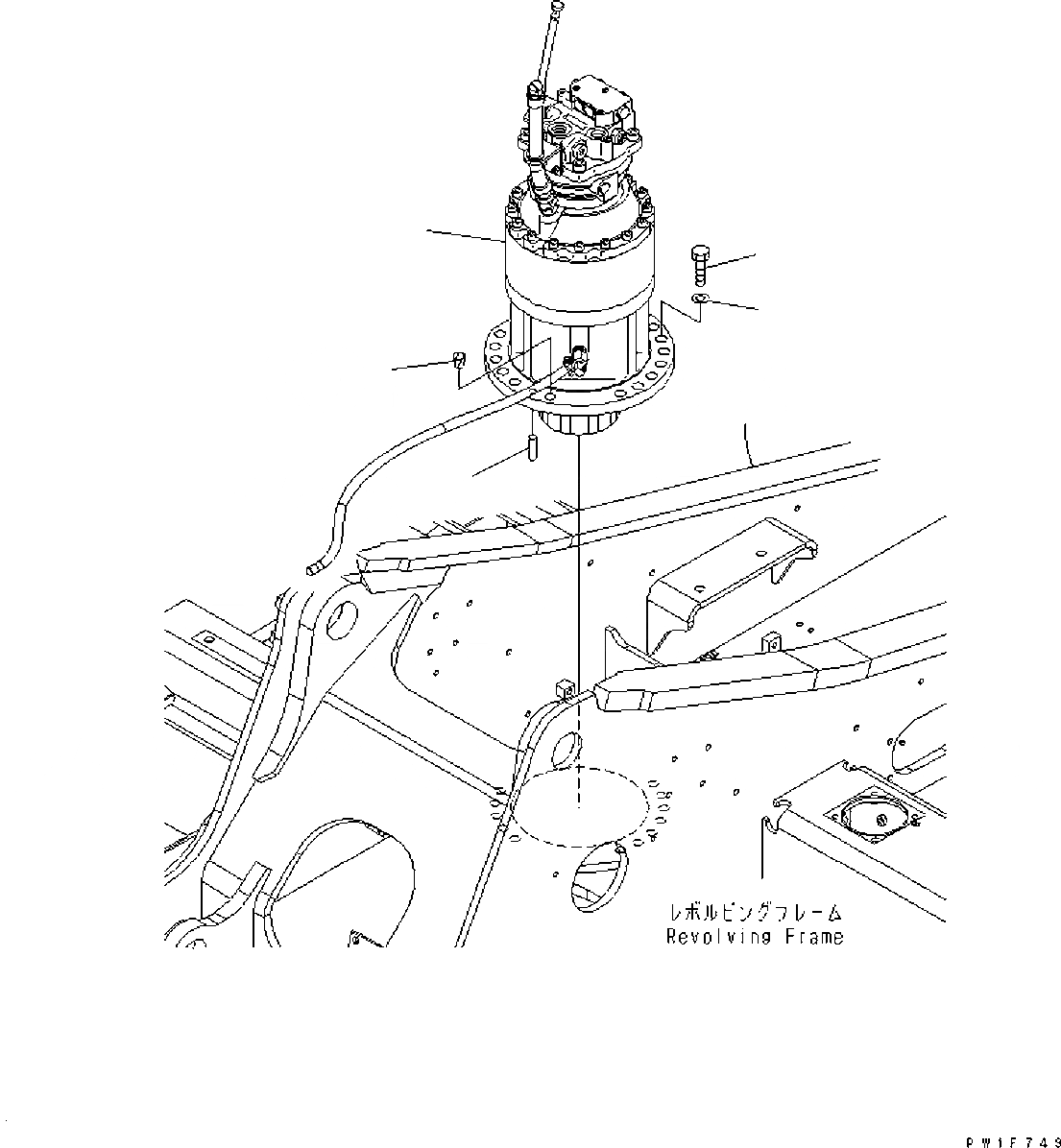 レボルビングフレーム
Revolving Frame

PW1F749