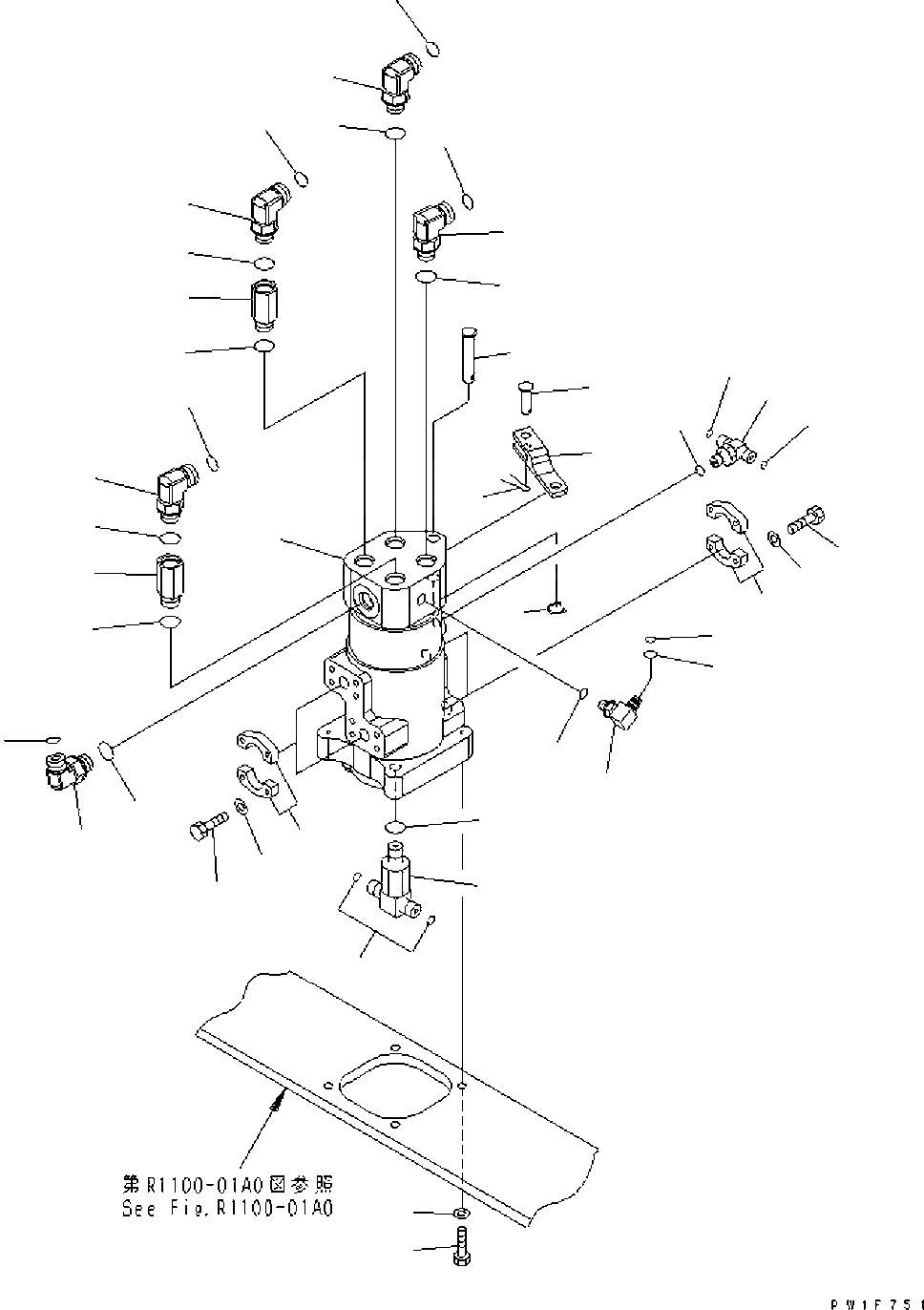 第R1100-01A0図参照
See Fig.R1100-01A0

PW1F751