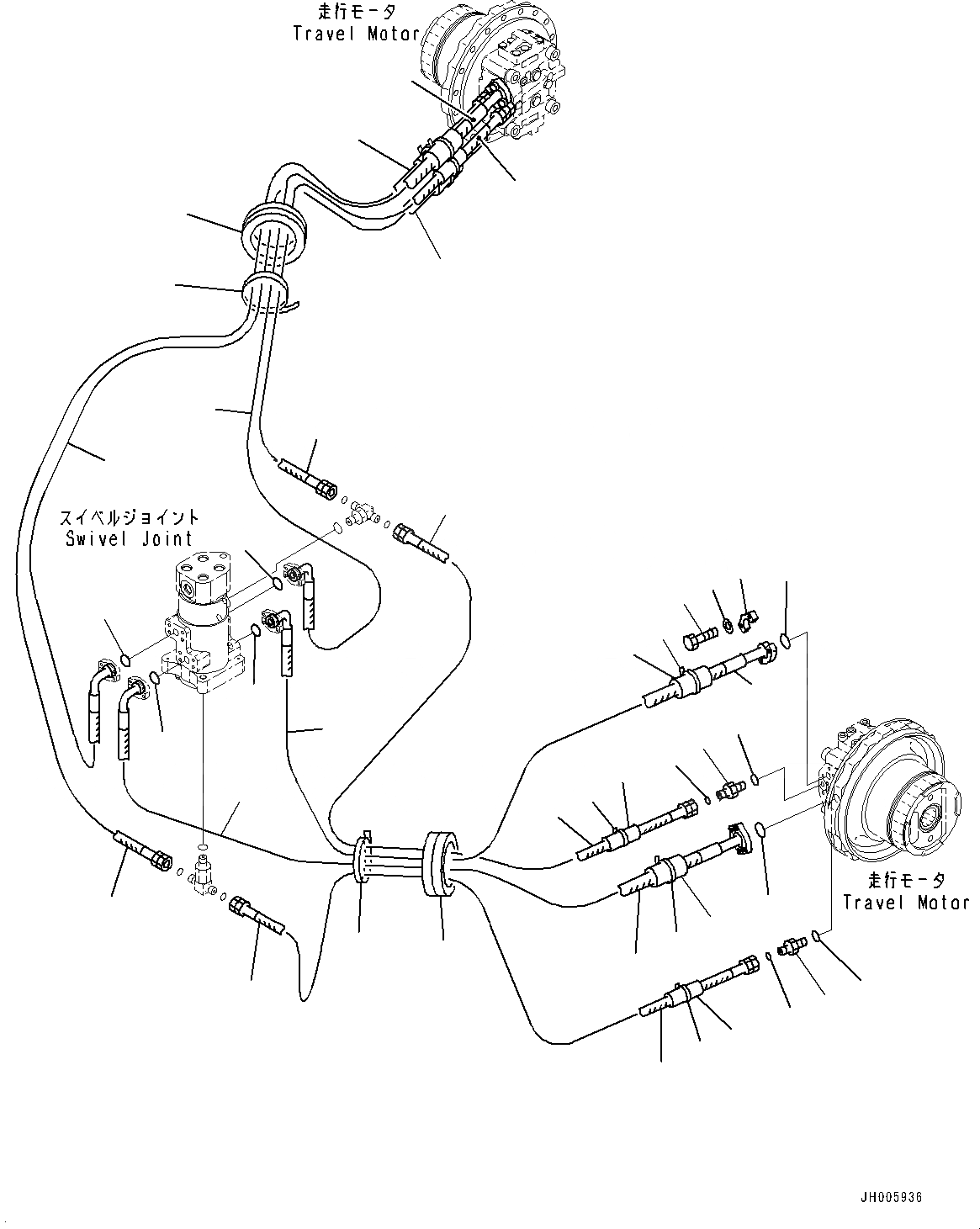 走行モータ
Travel Motor

スイベルジョイント
Swivel Joint

走行モータ
Travel Motor

JH005936