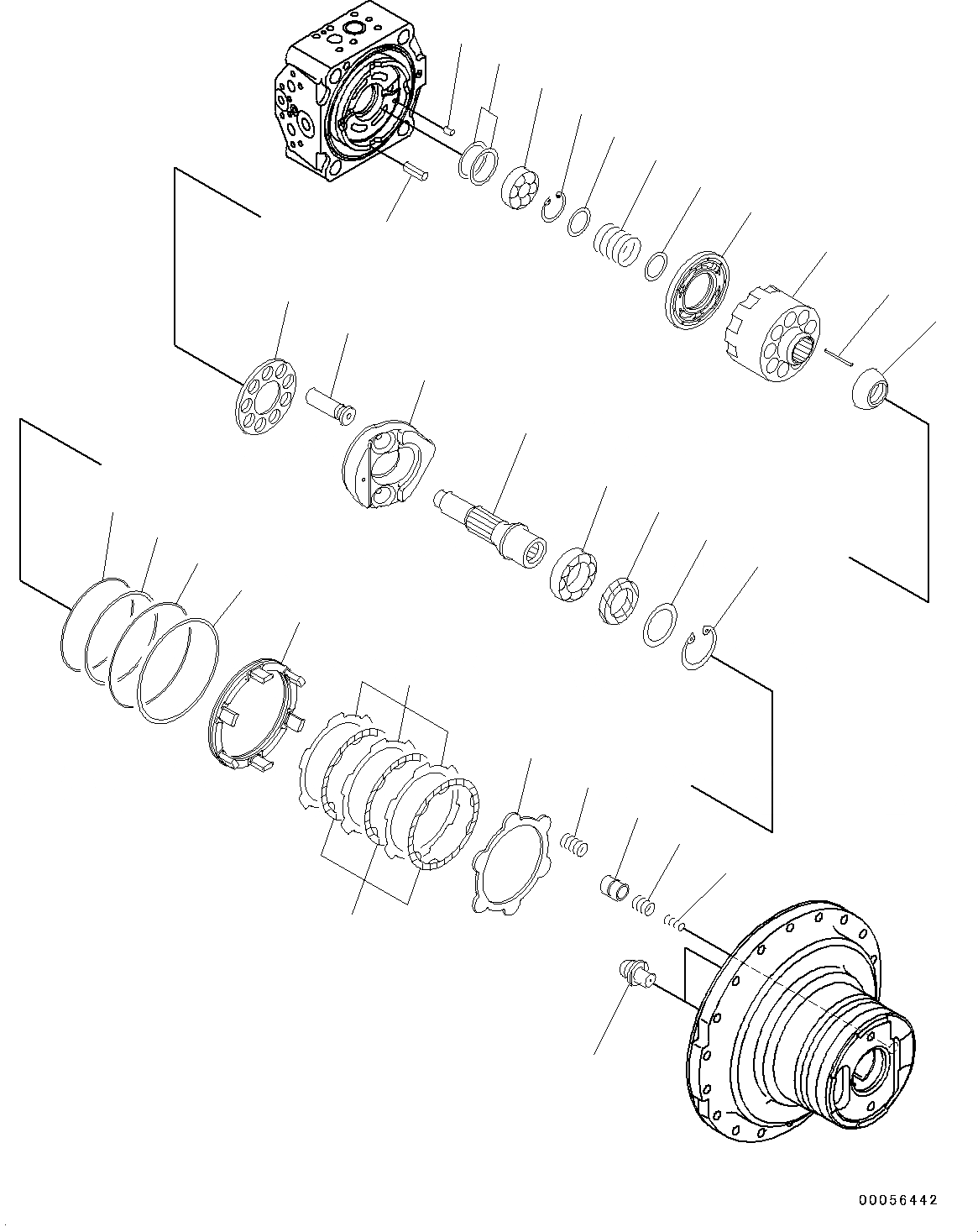 00056442