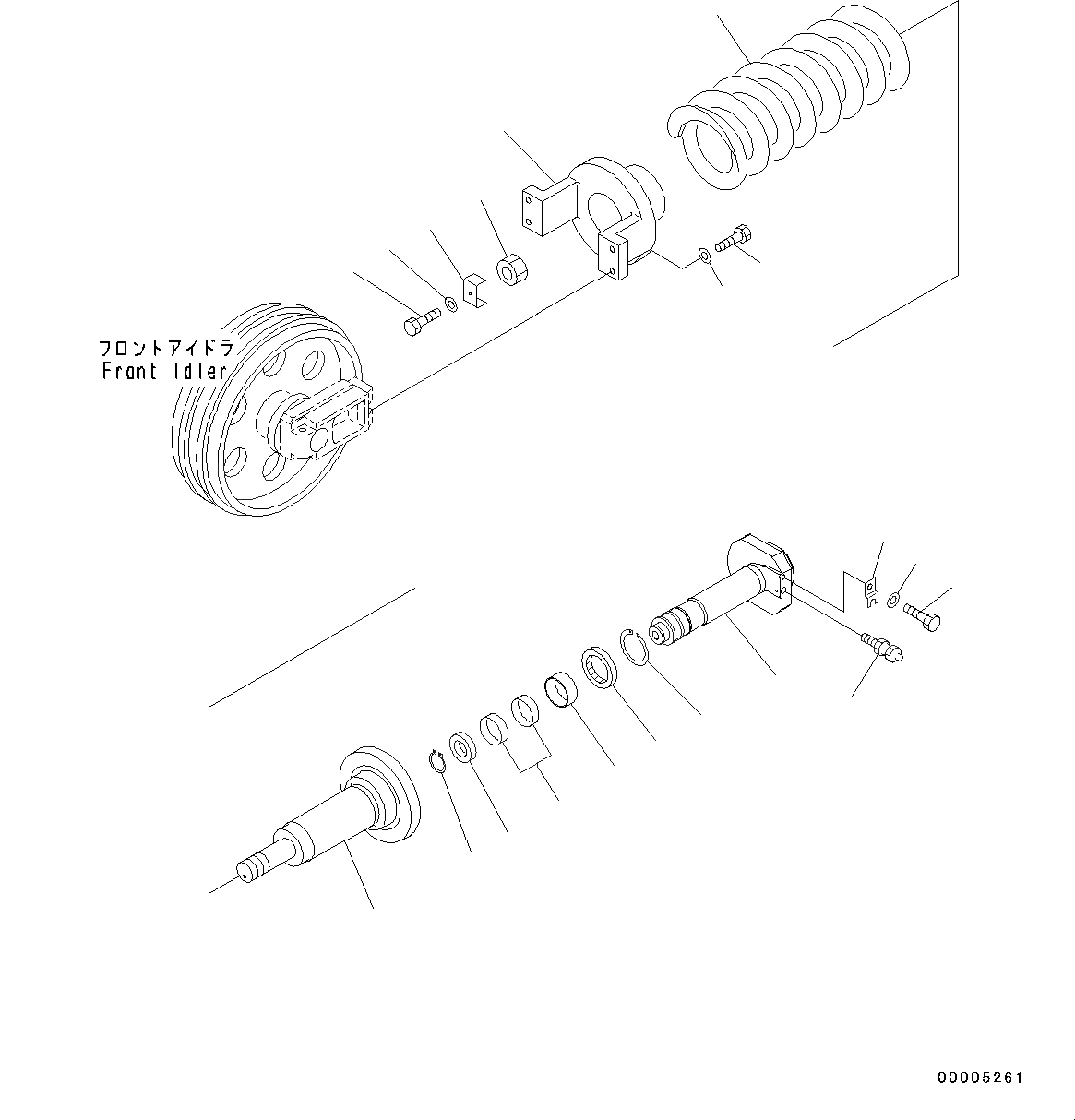 フロントアイドラ
Front Idler

00005261