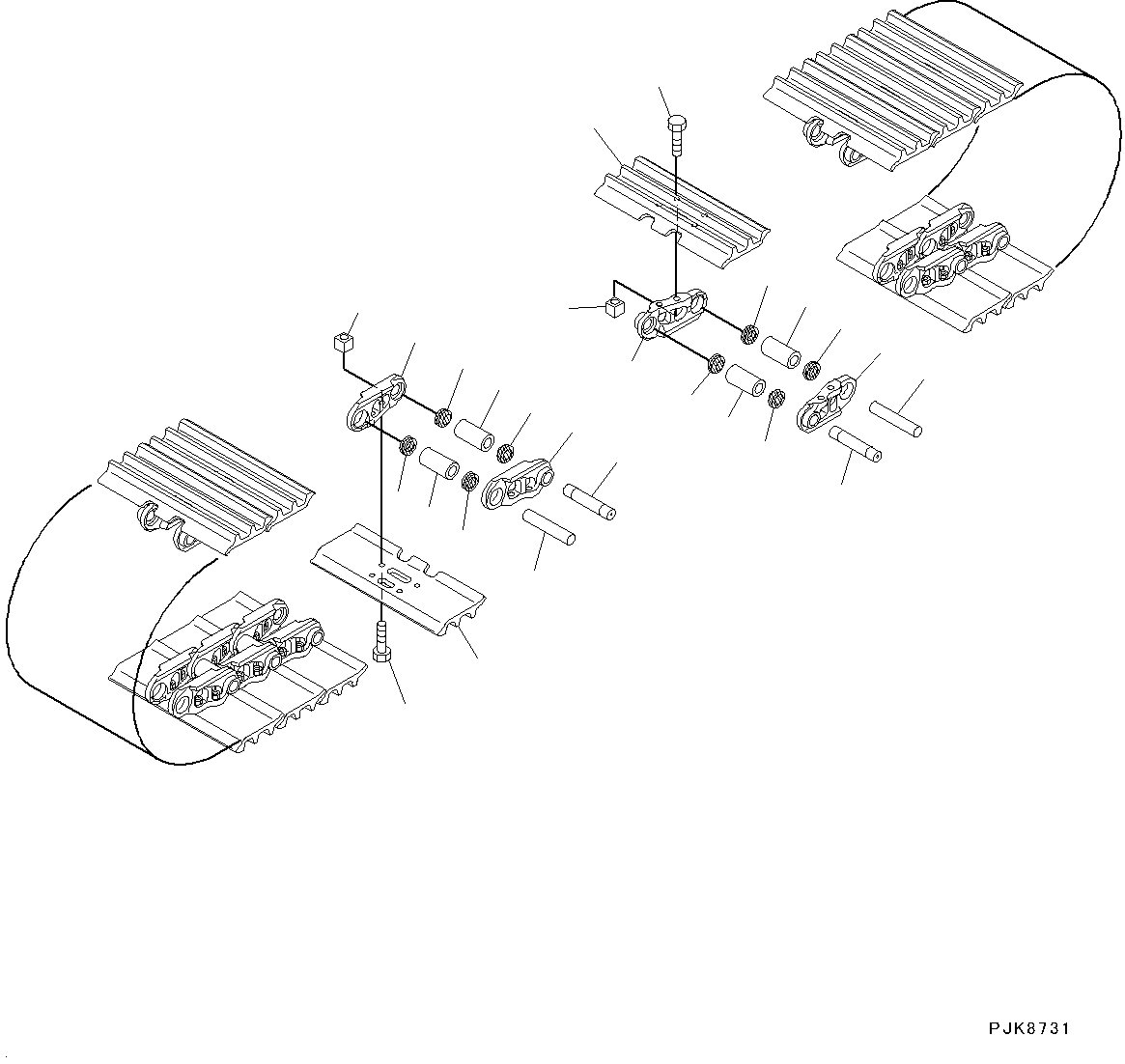 PJK8731