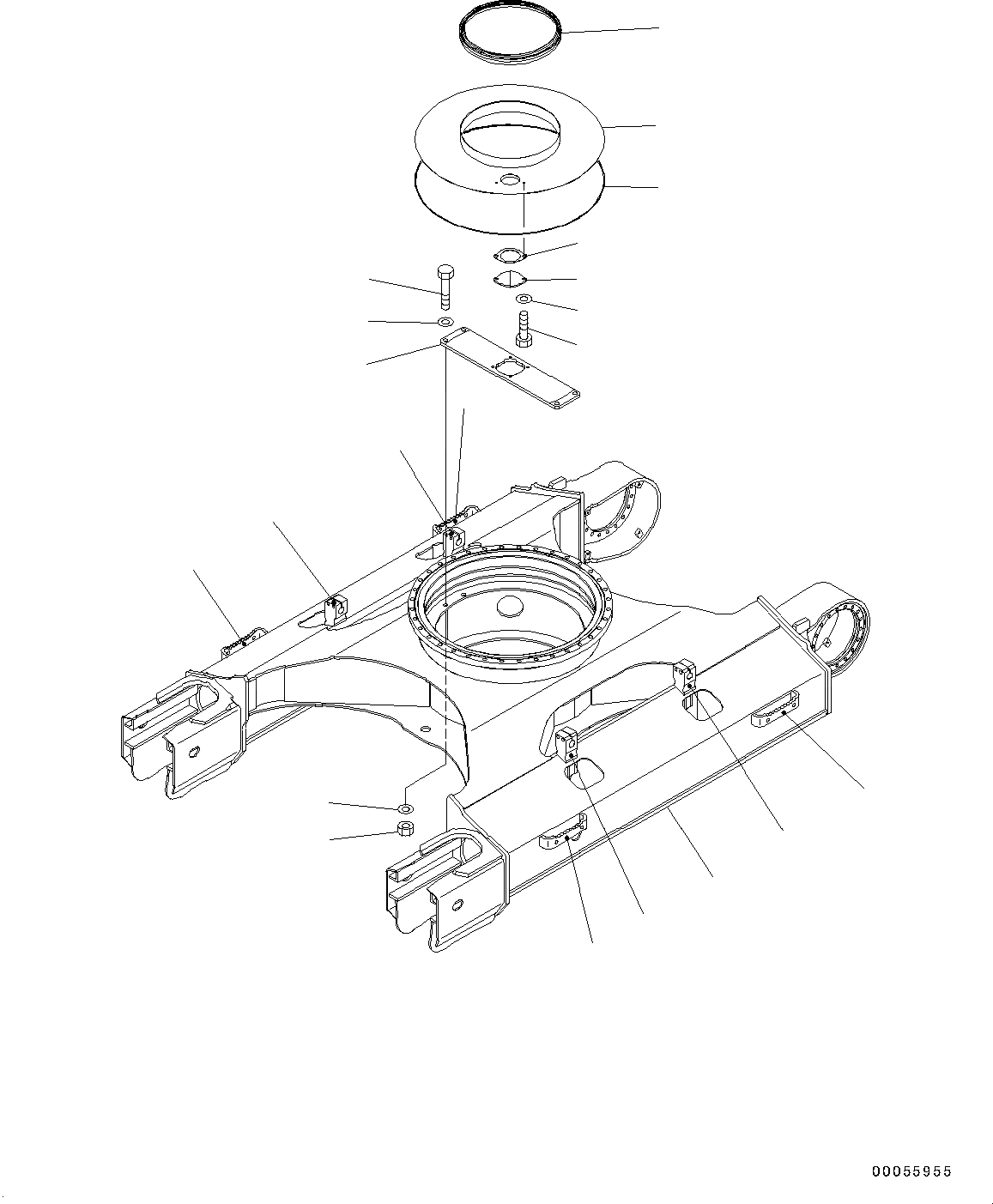 00055955