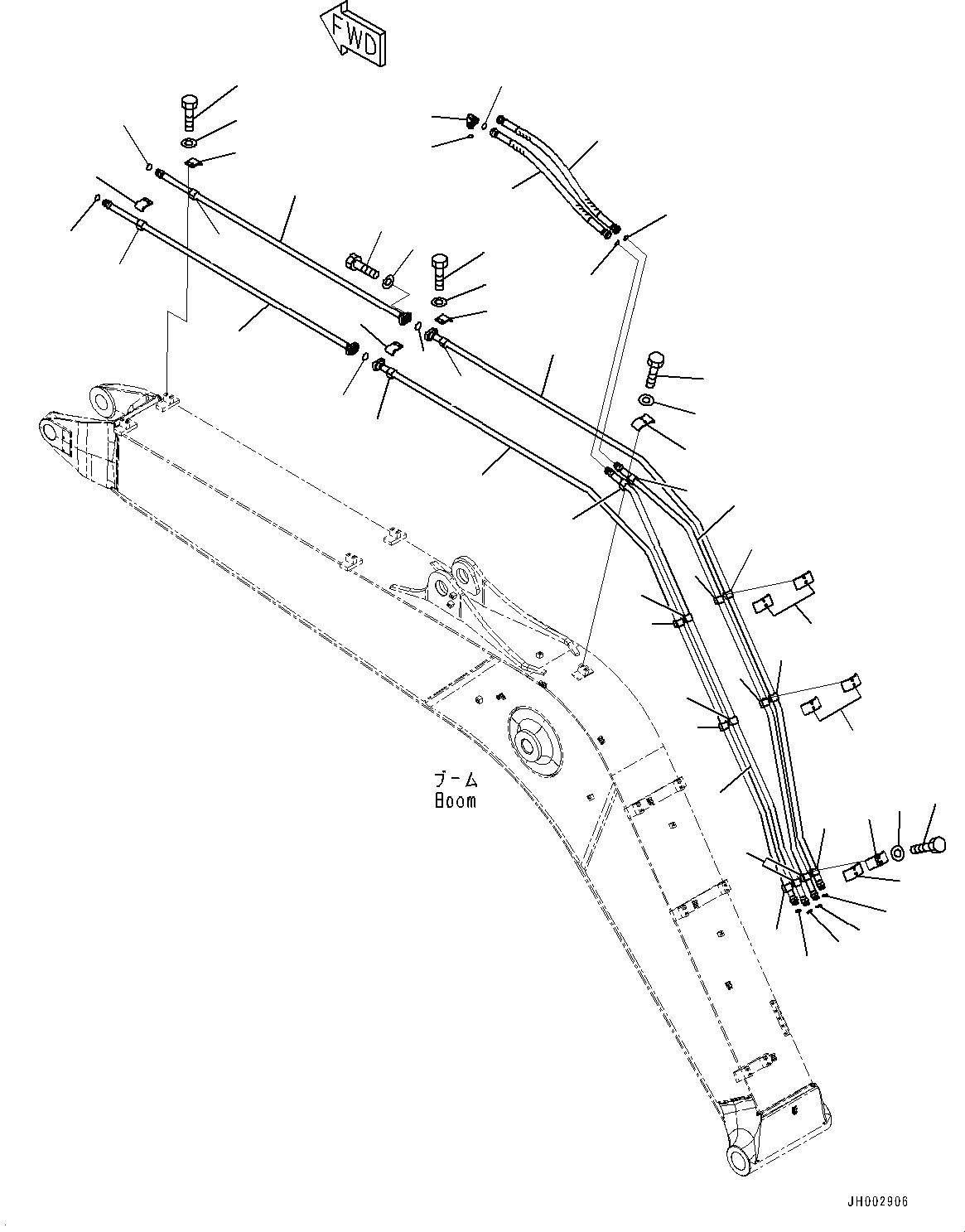 FWD

ブーム
Boom

JH002906