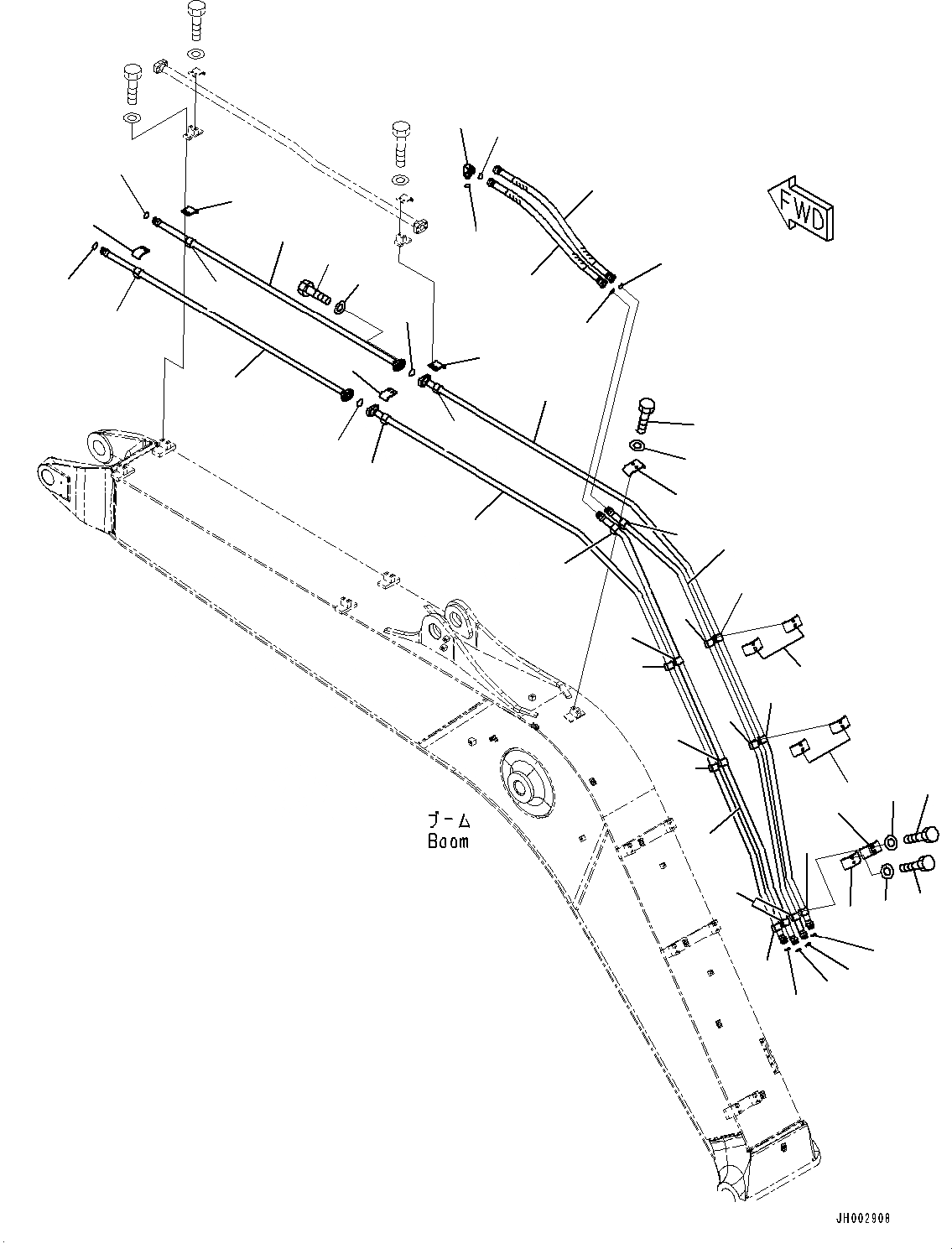 FWD

ブーム
Boom

JH002908