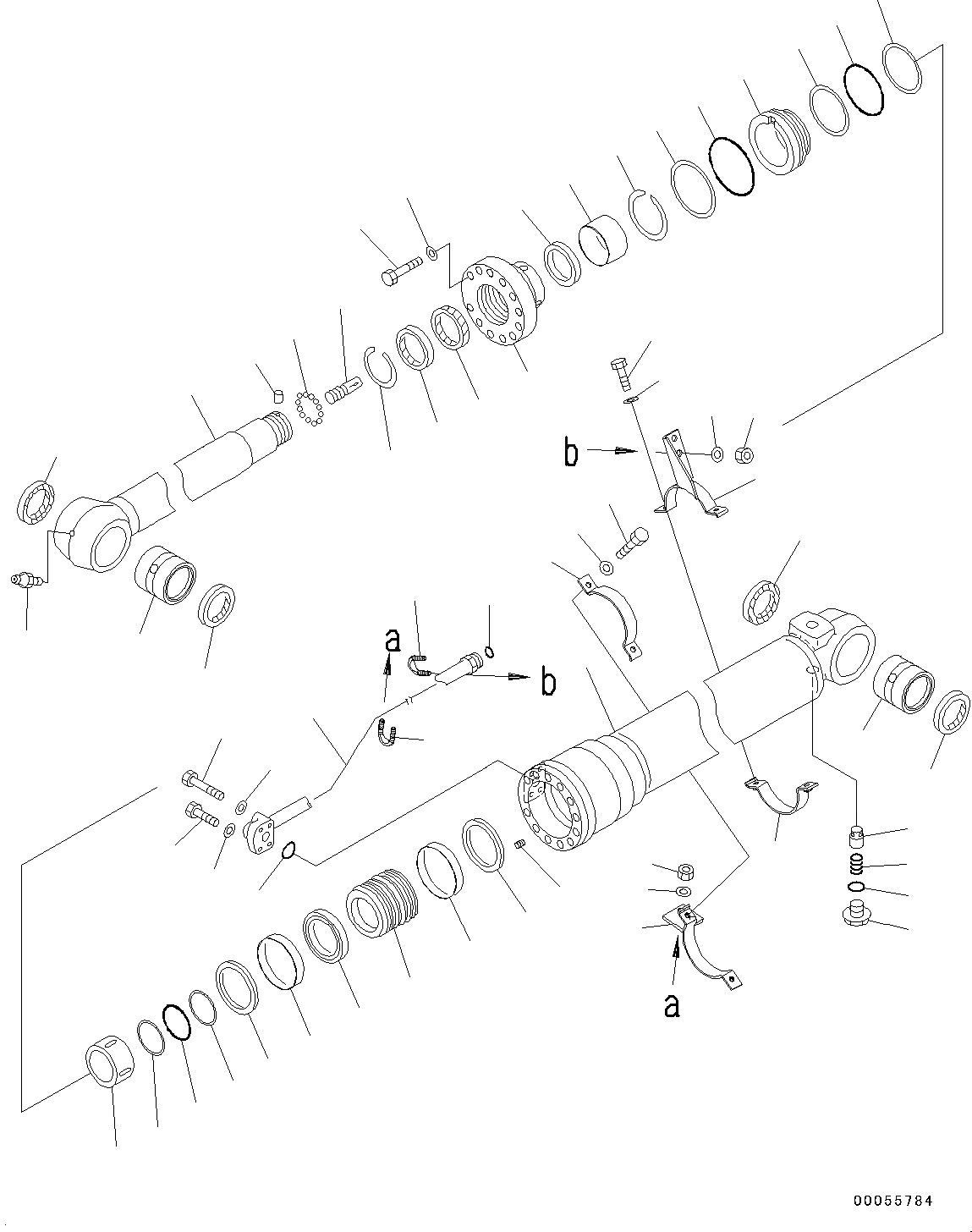 b

a

b

a

00055784