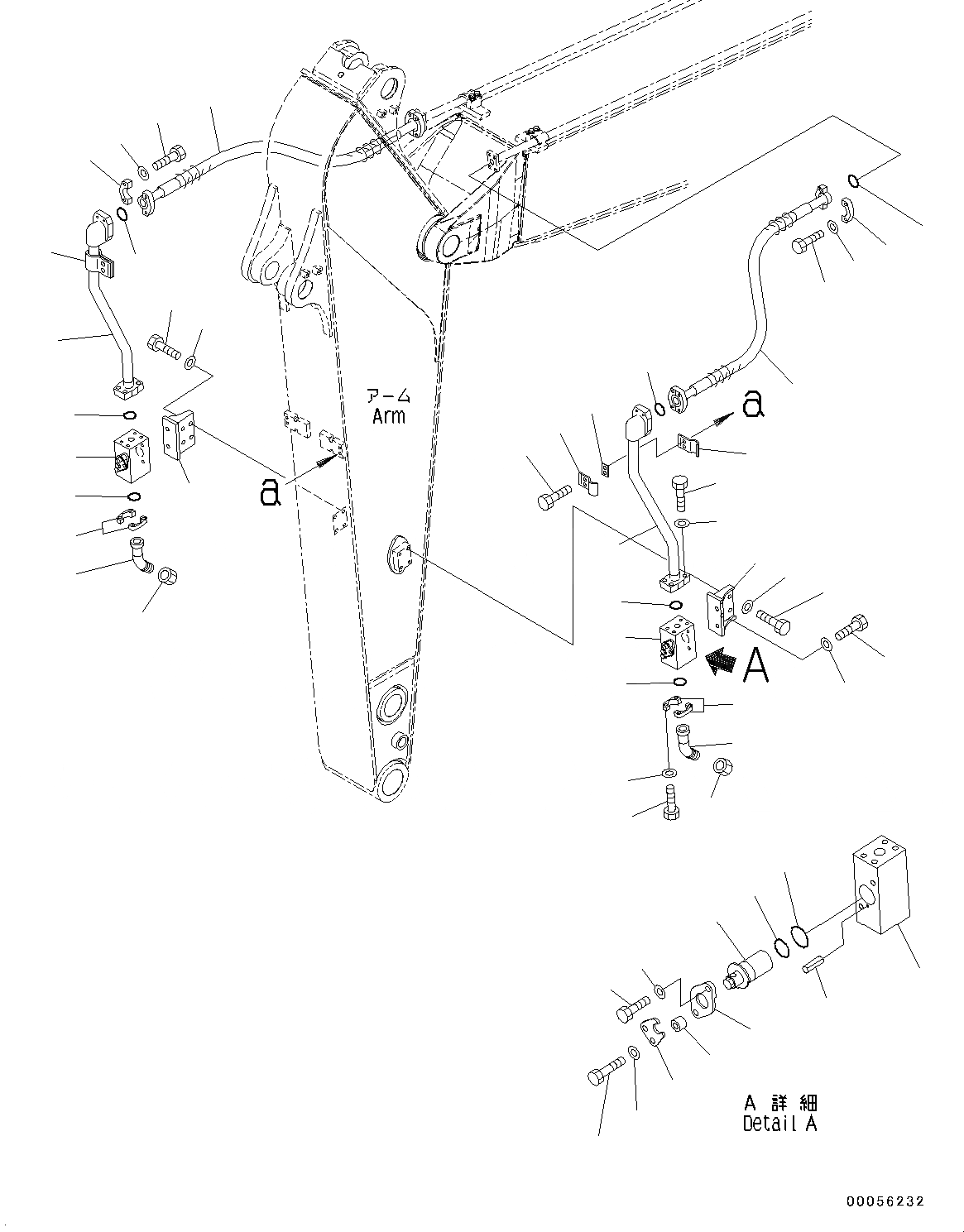 アーム
Arm

a

a

A

A 詳細
Detail A

00056232