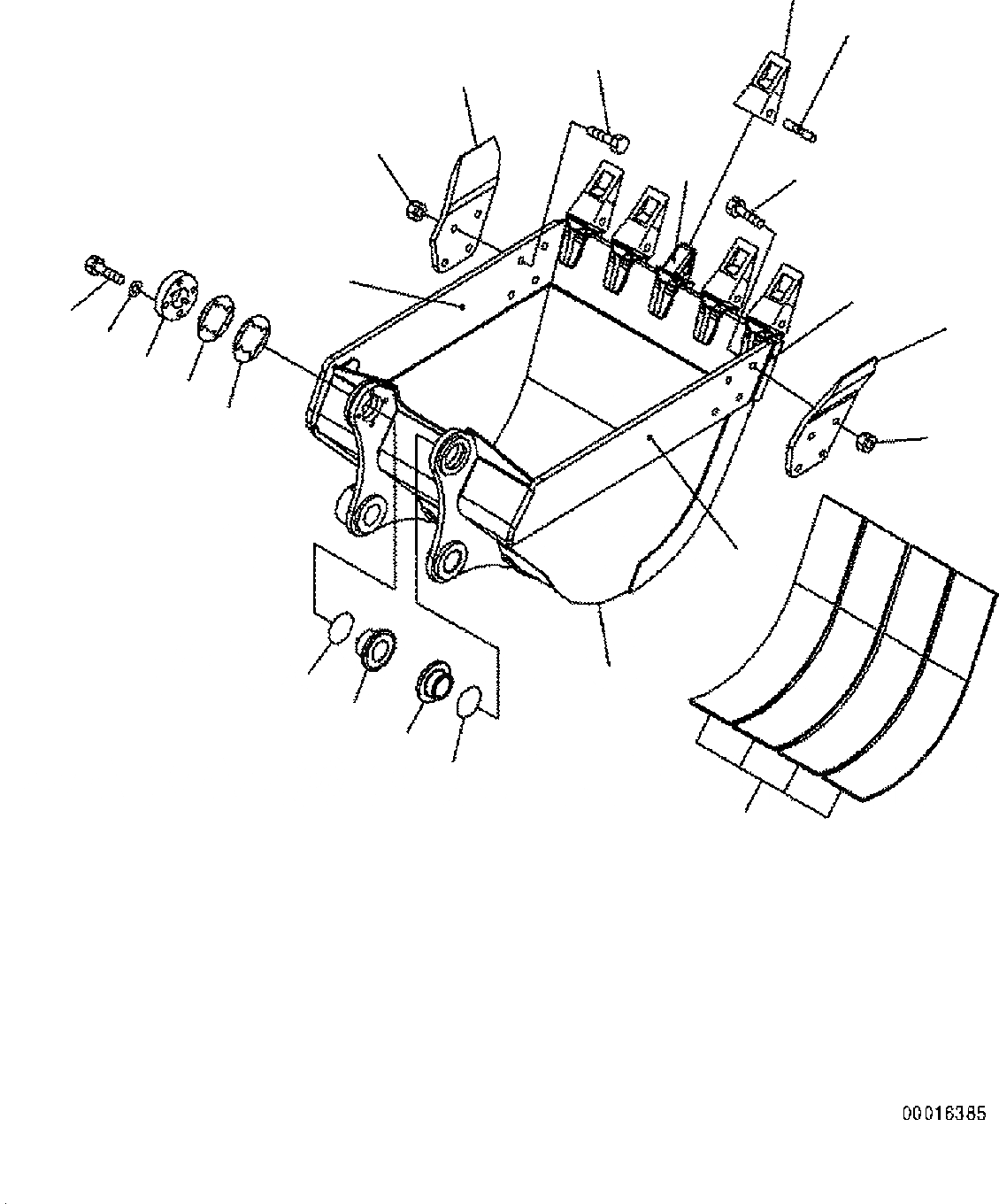 00016385