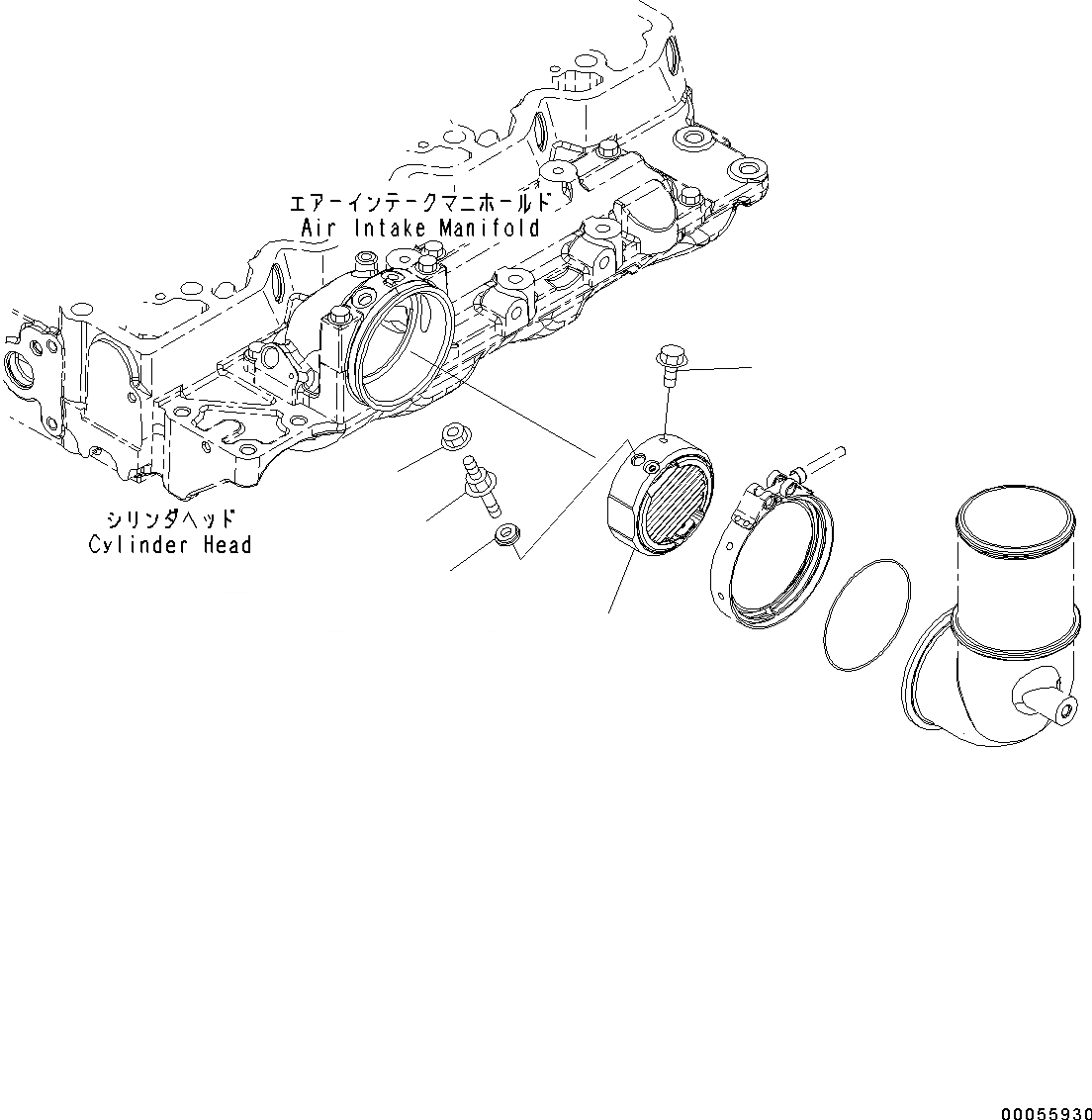 エアーインテークマニホールド
Air Intake Manifold

シリンダヘッド
Cylinder Head

00055930