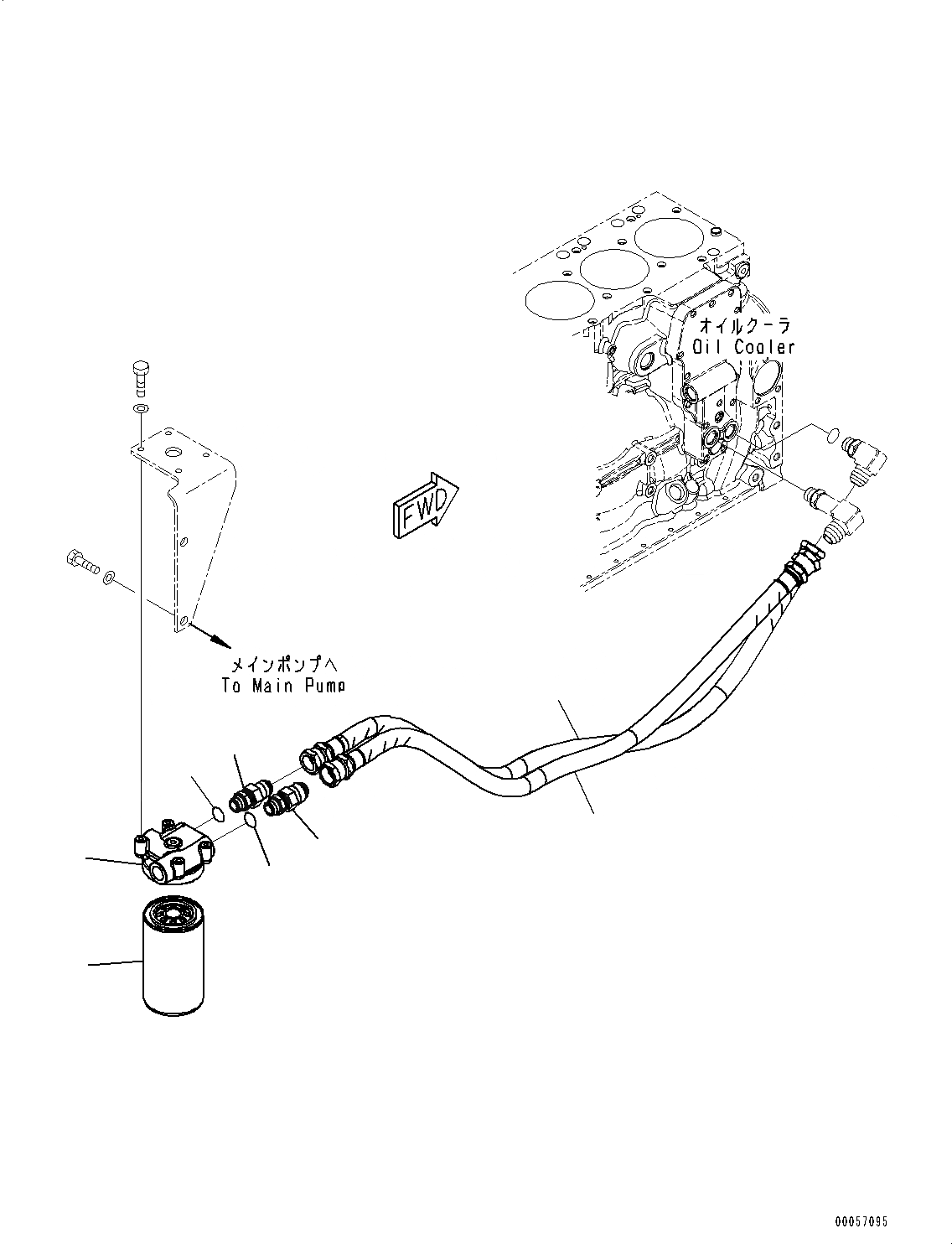 オイルクーラ
Oil Cooler

FWD

メインポンプへ
To Main Pump

00057095