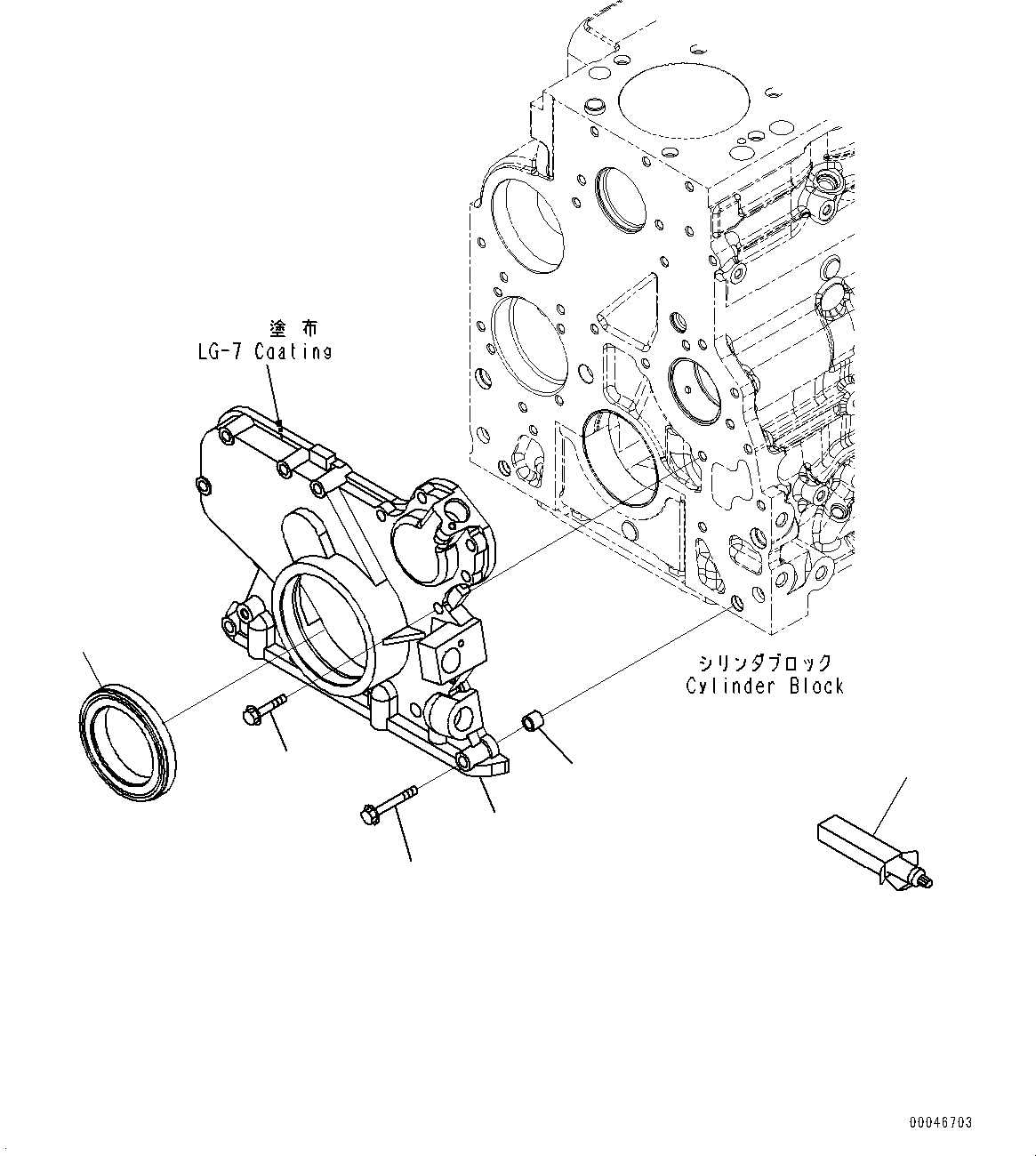 塗布
LG-7 Coating

シリンダブロック
Cylinder Block

00046703