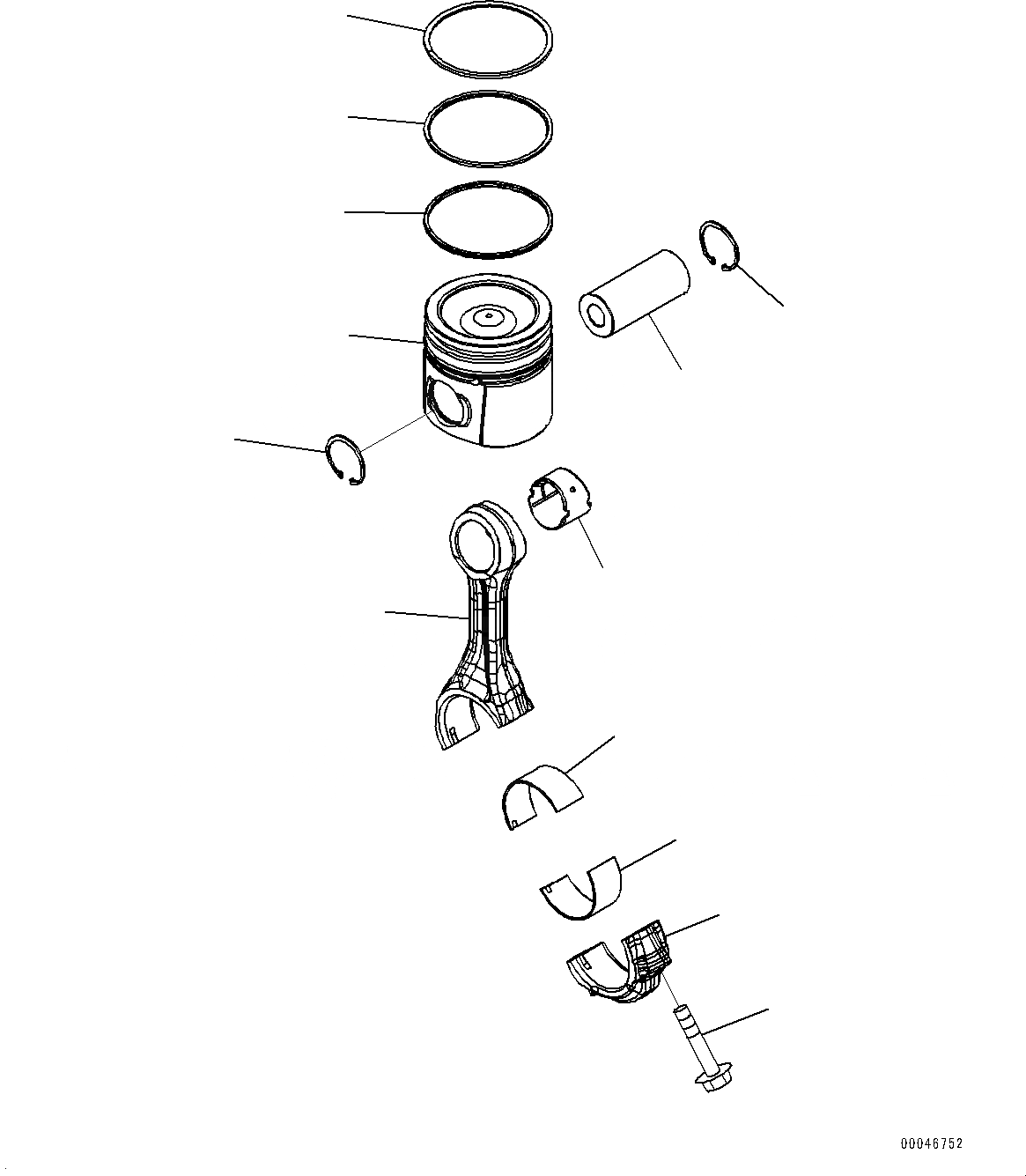 00046752