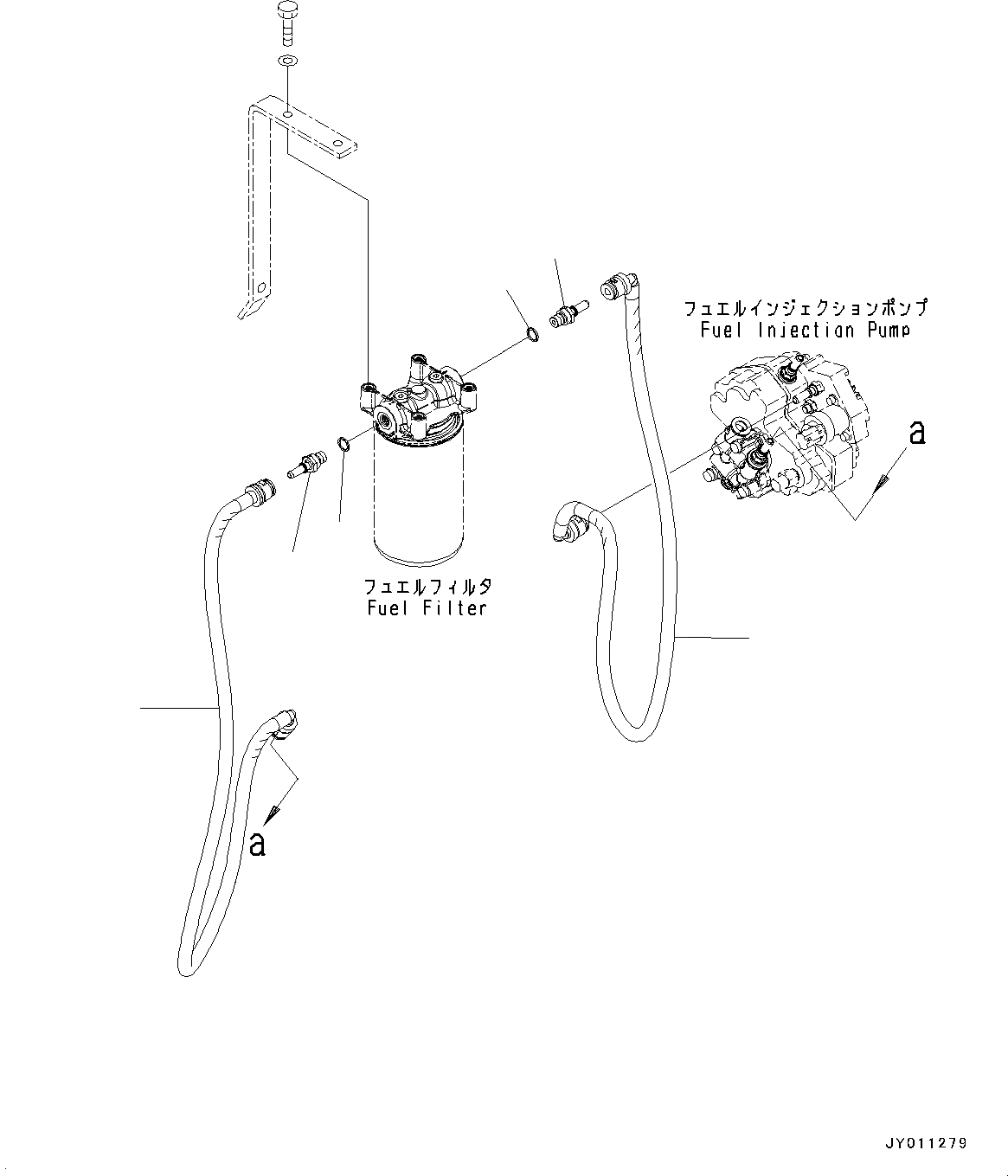 フュエルインジェクションポンプ
Fuel Injection Pump

a

フュエルフィルタ
Fuel Filter

a

JY011279