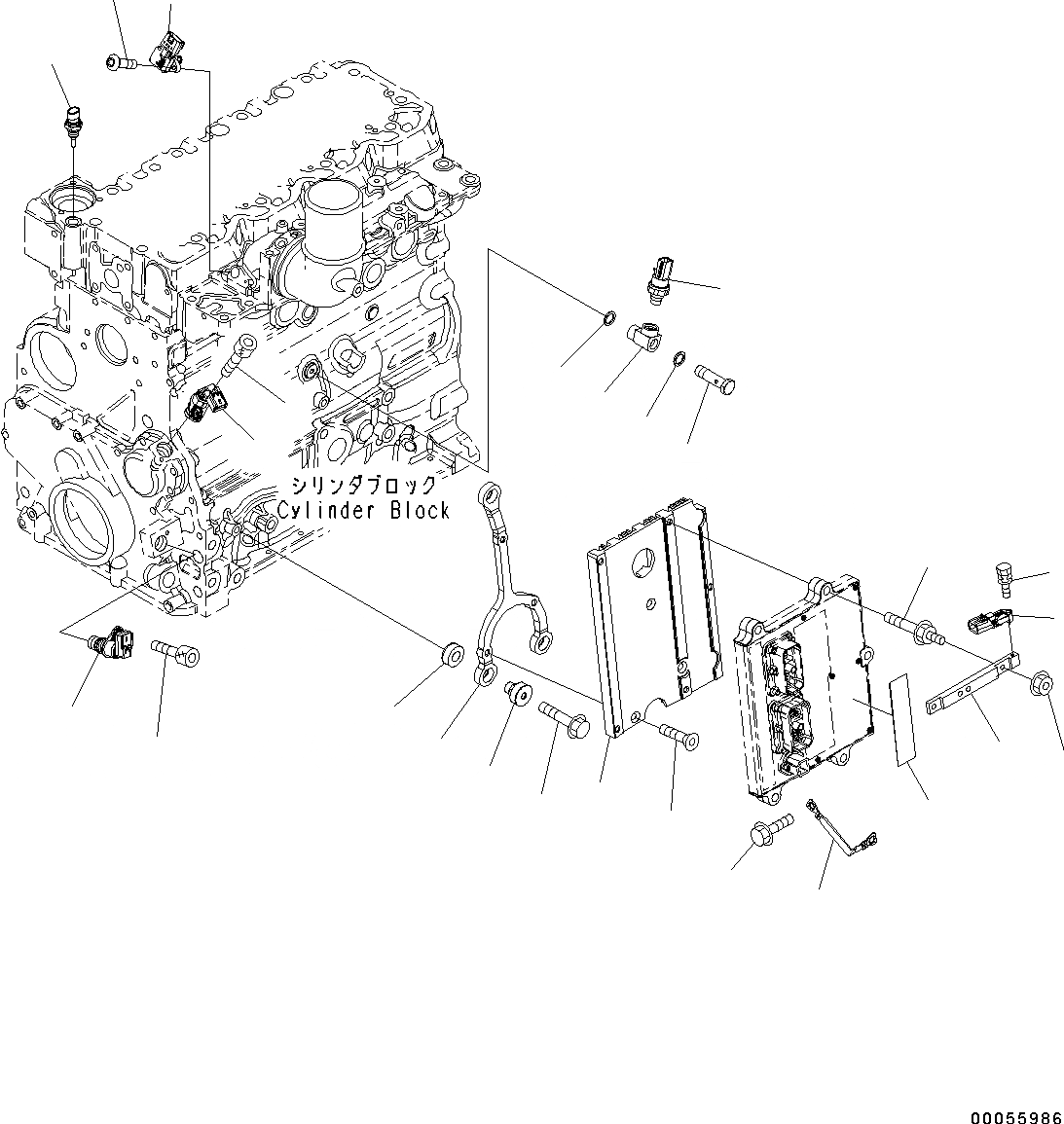 シリンダブロック
Cylinder Block

00055986