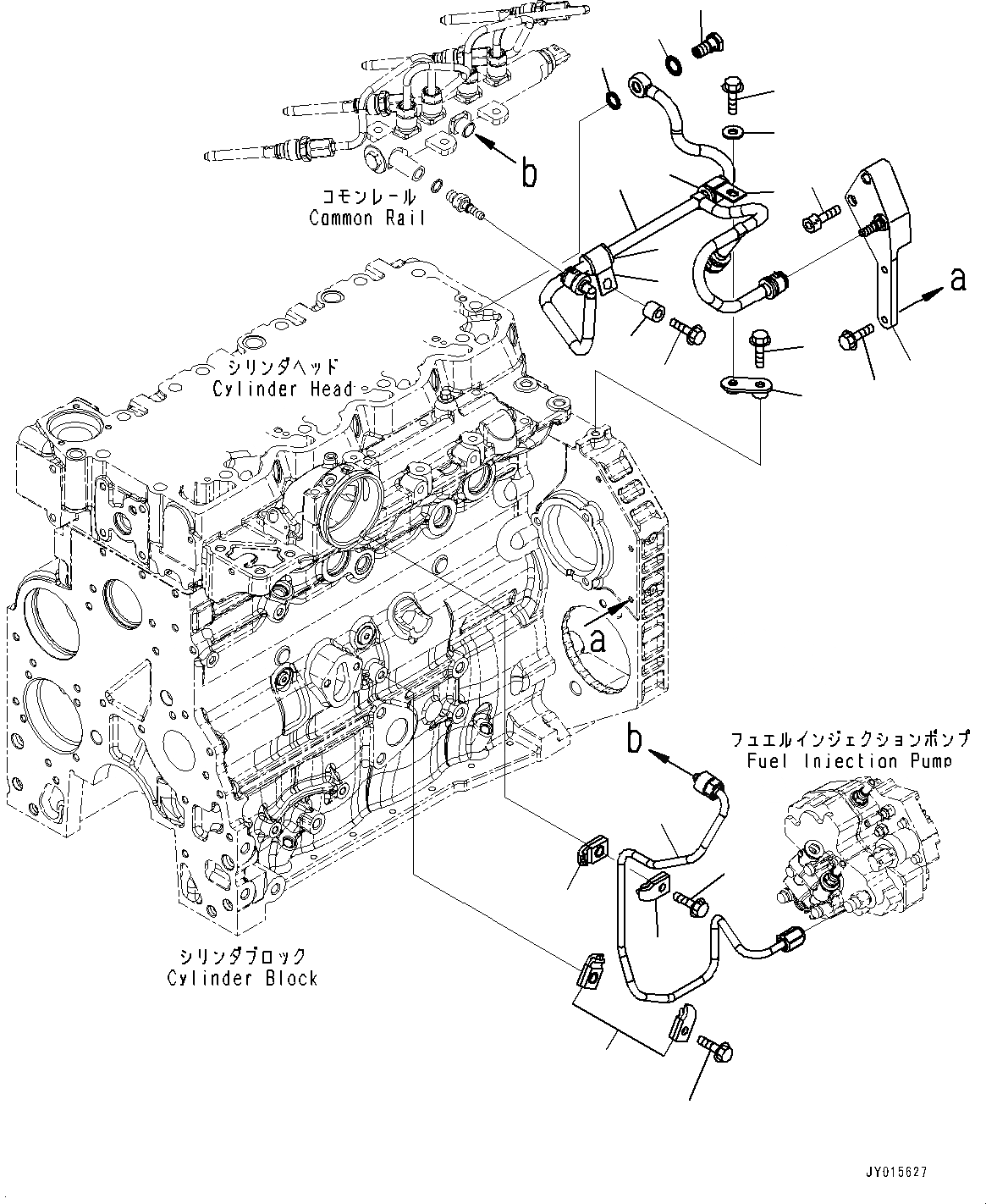 b

コモンレール
Common Rail

a

シリンダヘッド
Cylinder Head

a

b

フュエルインジェクションポンプ
Fuel Injection Pump

シリンダブロック
Cylinder Block

JY015627