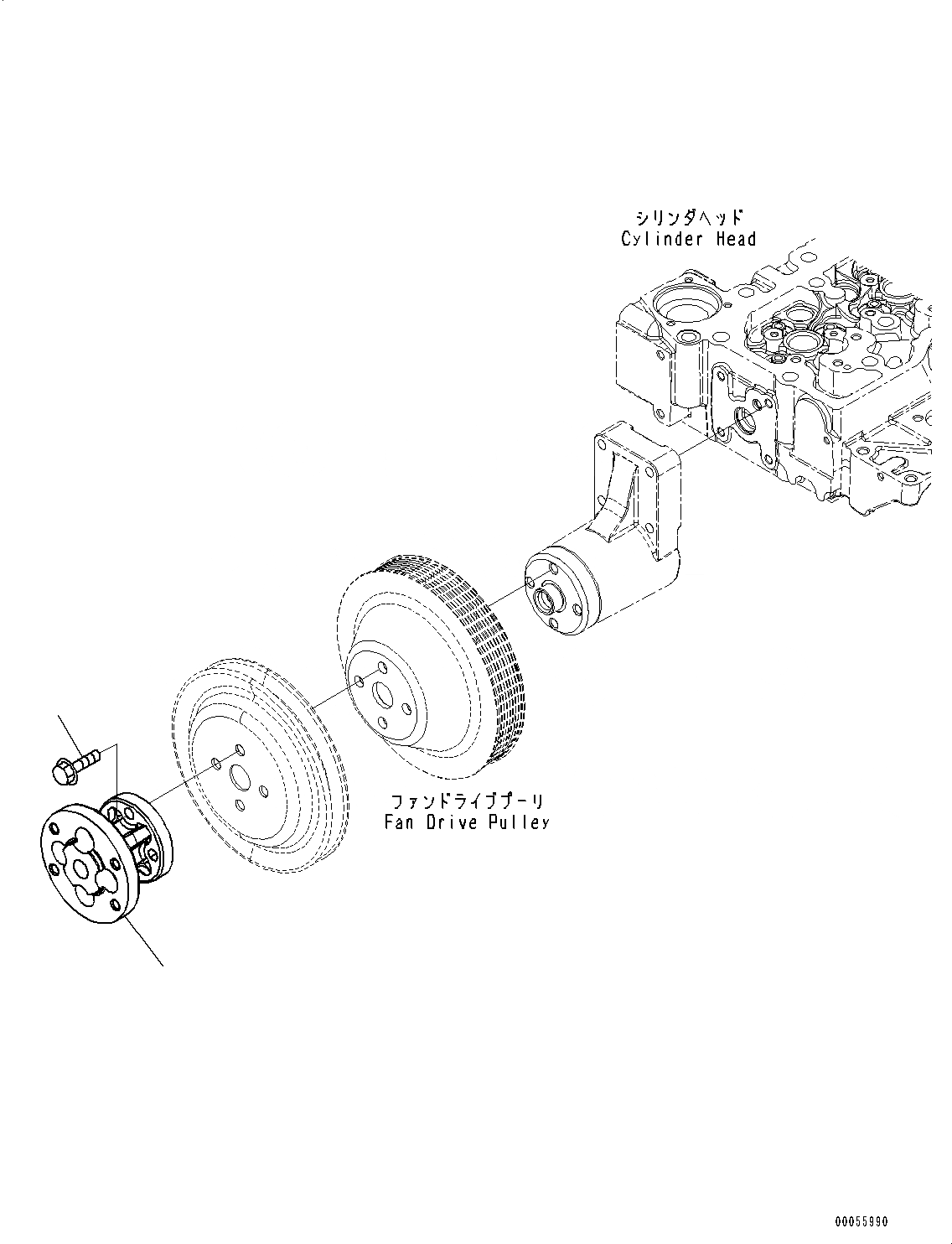 シリンダヘッド
Cylinder Head

ファンドライブプーリ
Fan Drive Pulley

00055990