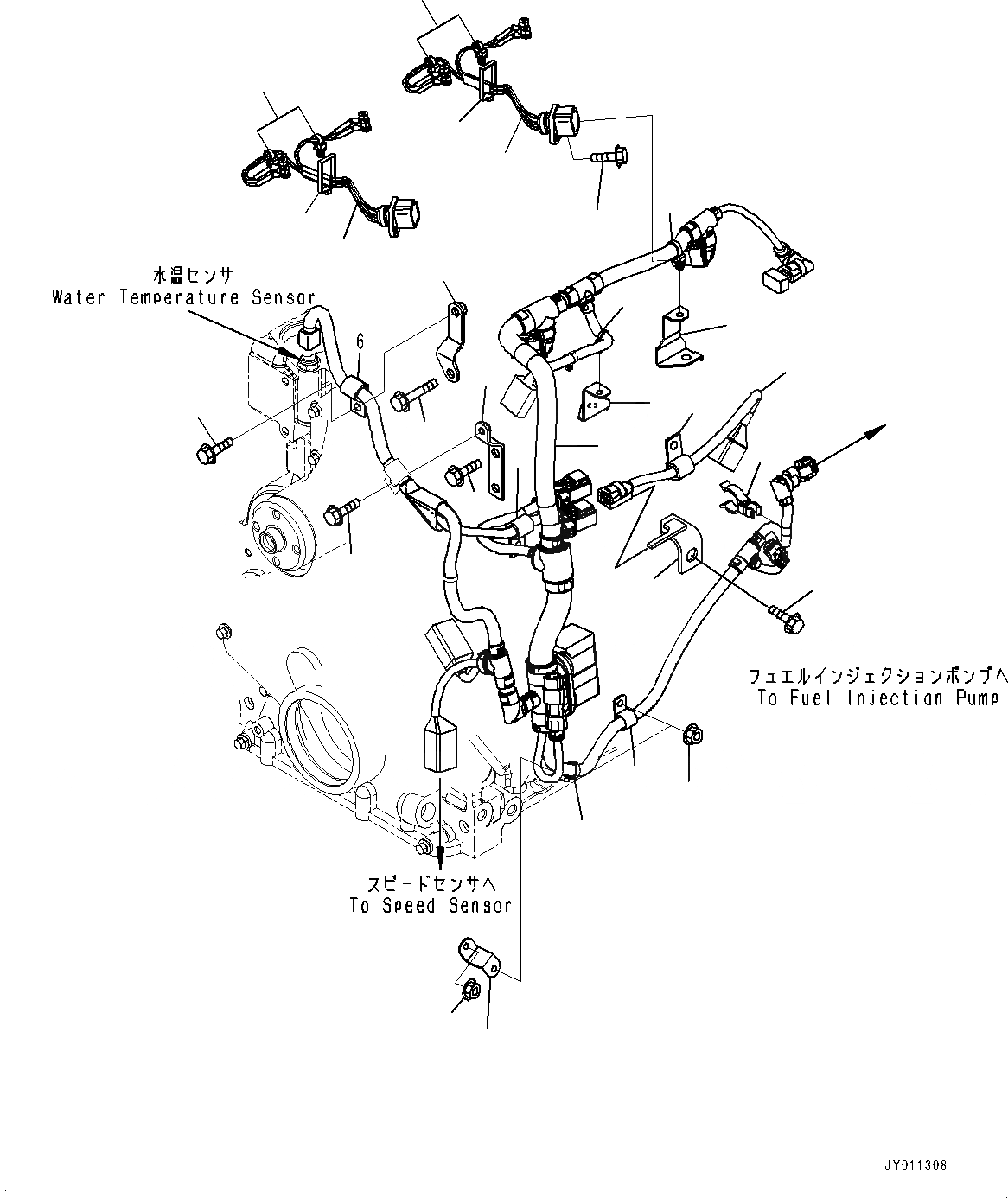 水温センサ
Water Temperature Sensor

6

フュエルインジェクションポンプへ
To Fuel Injection Pump

スピードセンサへ
To Speed Sensor

JY011308