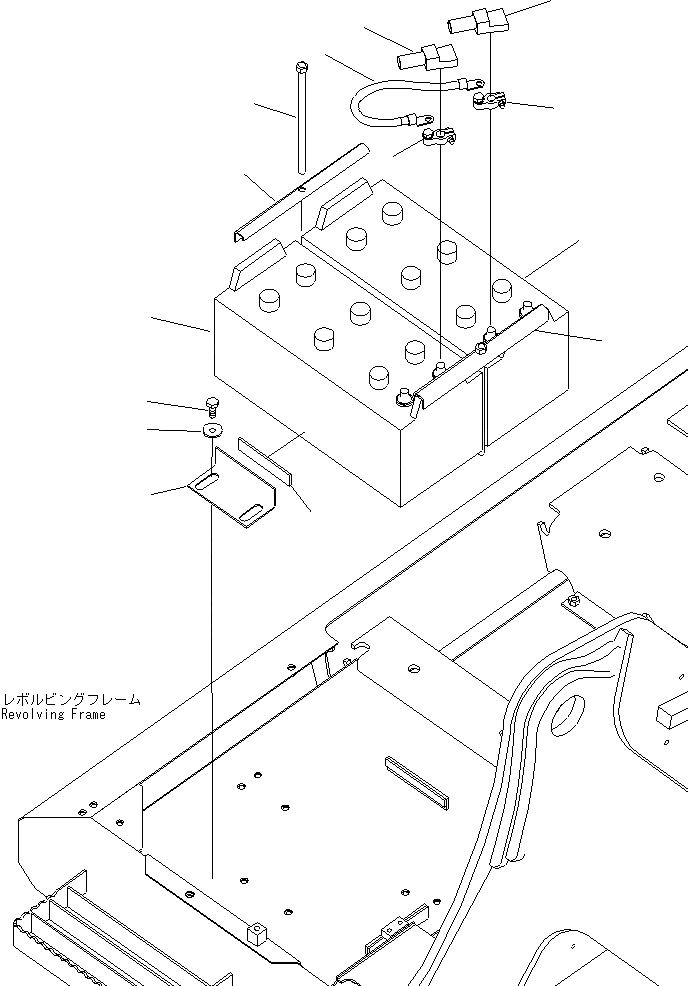 レボルビングフレーム
Revolving Frame