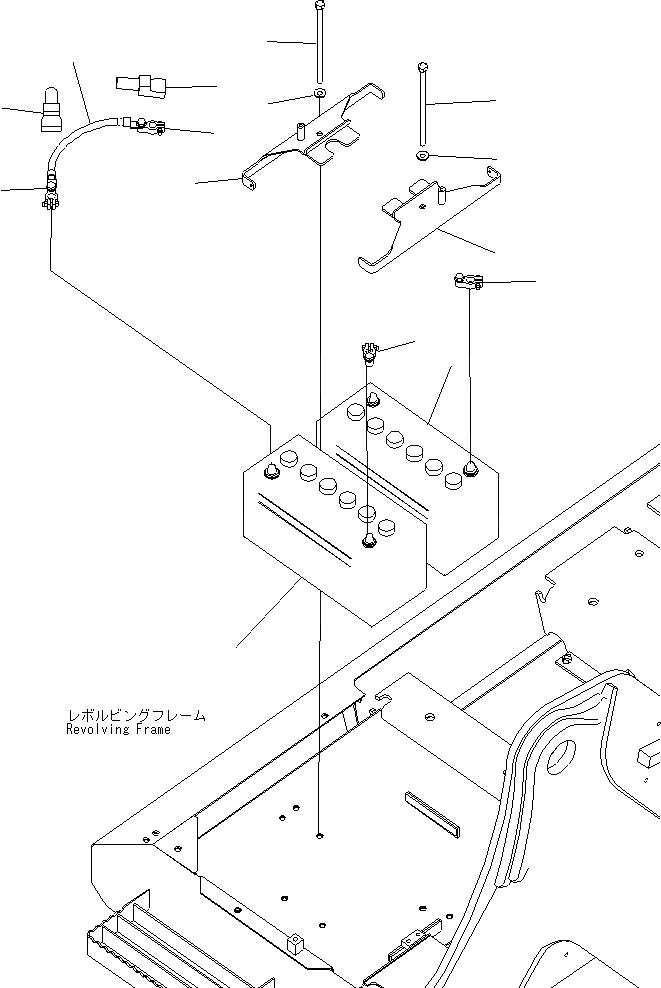 レボルビングフレーム
Revolving Frame