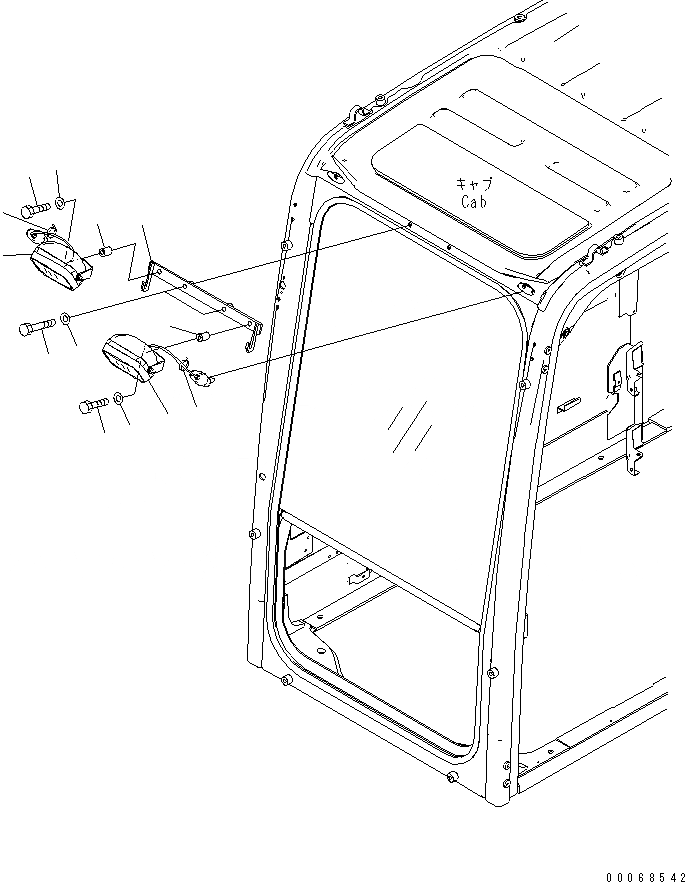 キャブ
Cab

00068542