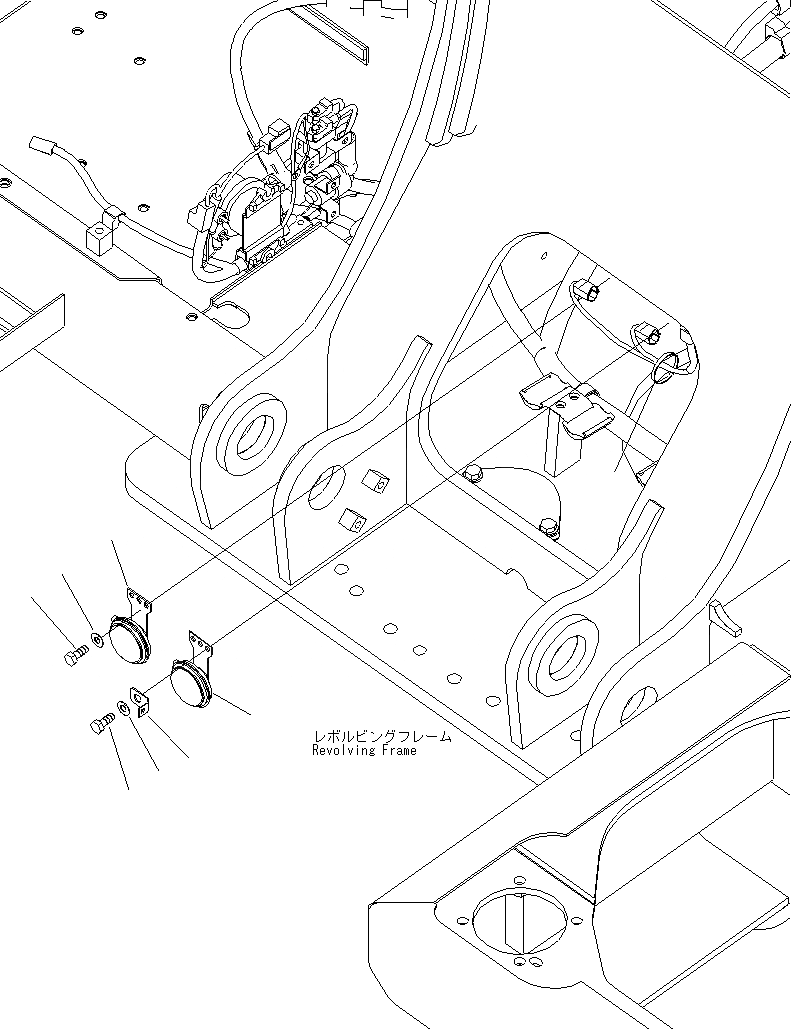 レボルビングフレーム
Revolving Frame