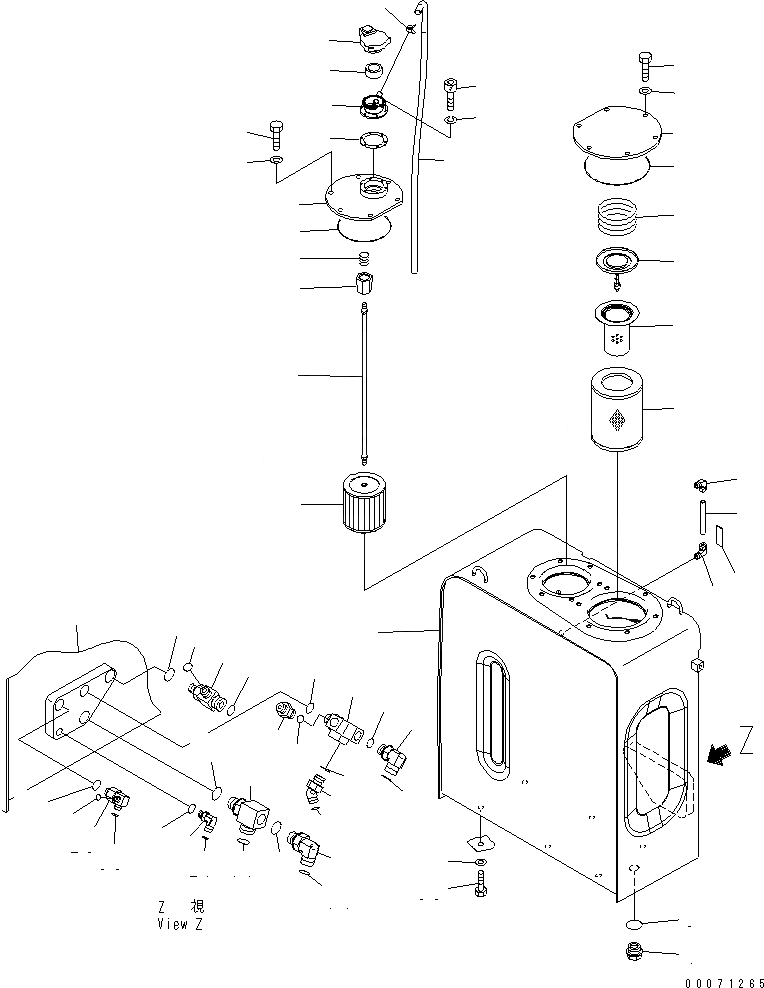 Z

Z 視
View Z

00071265