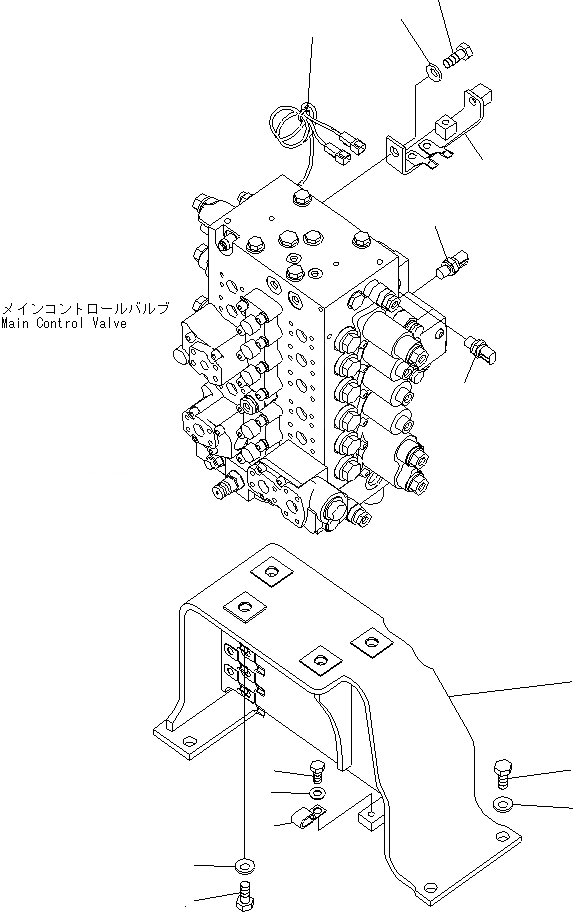 メインコントロールバルブ
Main Control Valve