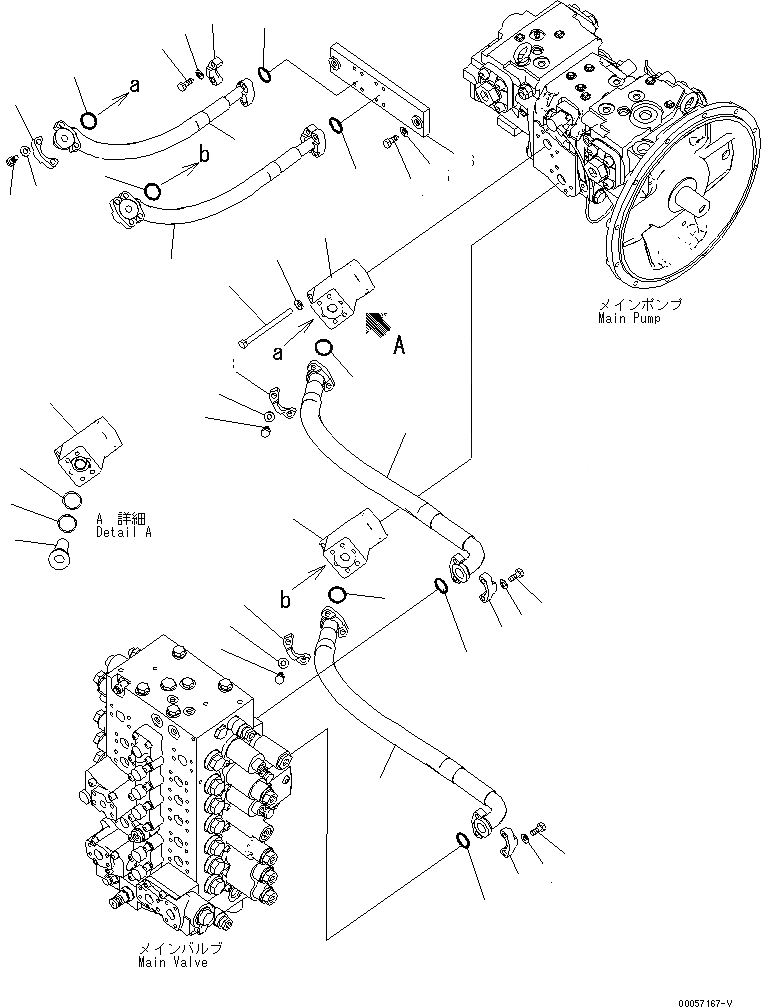 a

b

メインポンプ
Main Pump

a

A

A 詳細
Detail A

b

メインバルブ
Main Valve

00057167-V