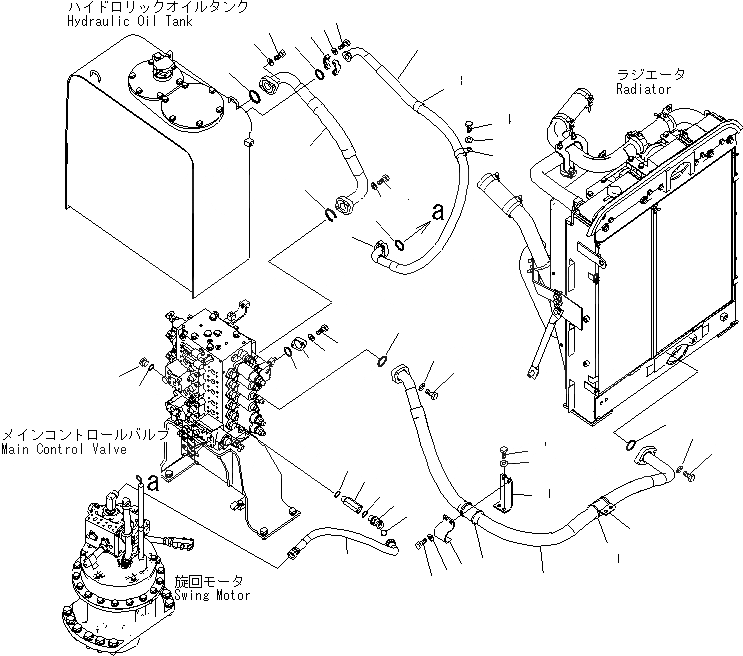 ハイドロリックオイルタンク
Hydraulic Oil Tank

ラジエータ
Radiator

a

メインコントロールバルブ
Main Control Valve

a

旋回モータ
Swing Motor