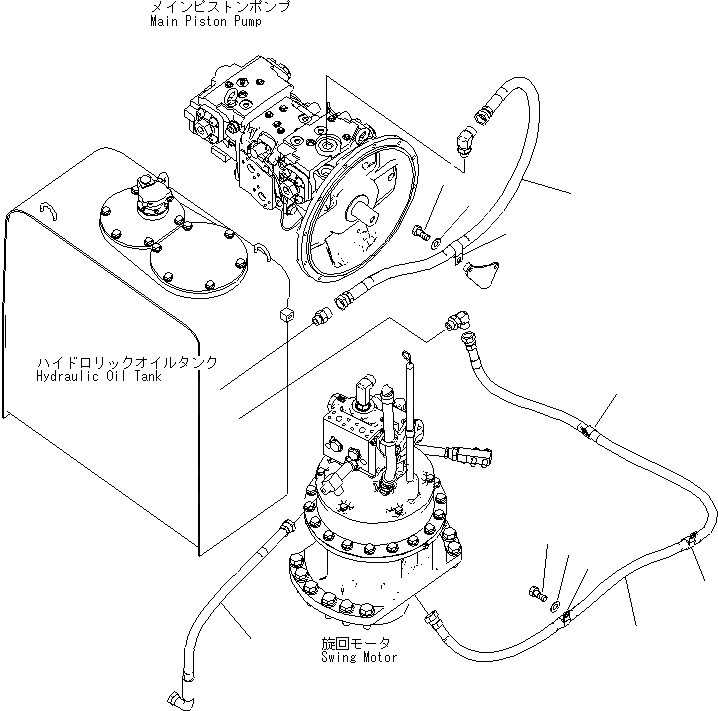 メインピストンポンプ
Main Piston Pump

ハイドロリックオイルタンク
Hydraulic Oil Tank

旋回モータ
Swing Motor