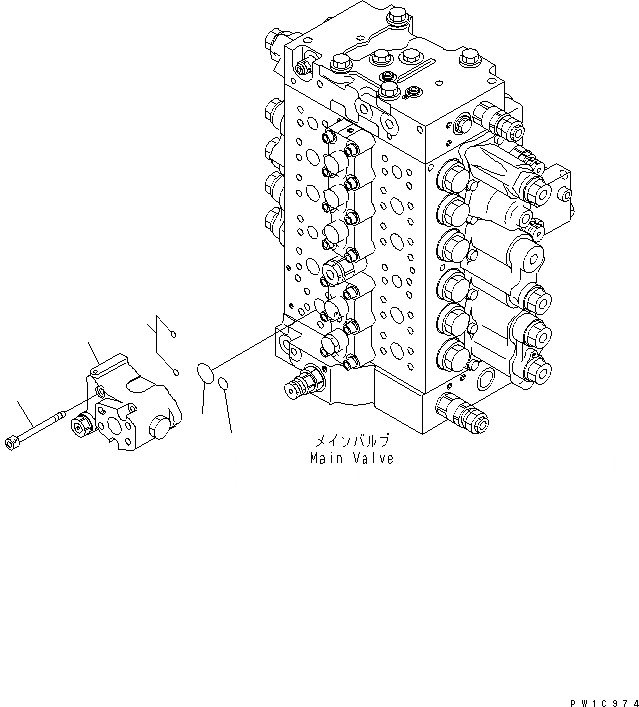 メインバルブ
Main Valve

PW1C974